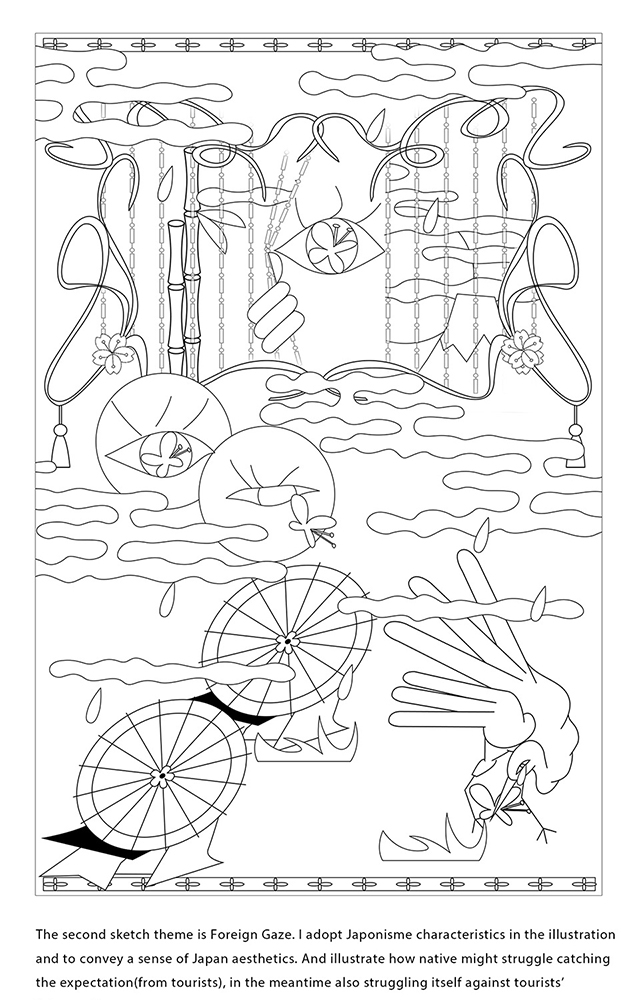 The second sketch theme is Foreign Gaze. I adopt Japonisme characteristics in the illustration and to convey a sense of Japan aesthetics. And illustrate how native might struggle catching the expectation(from tourists), in the meantime also struggling itself against tourists'