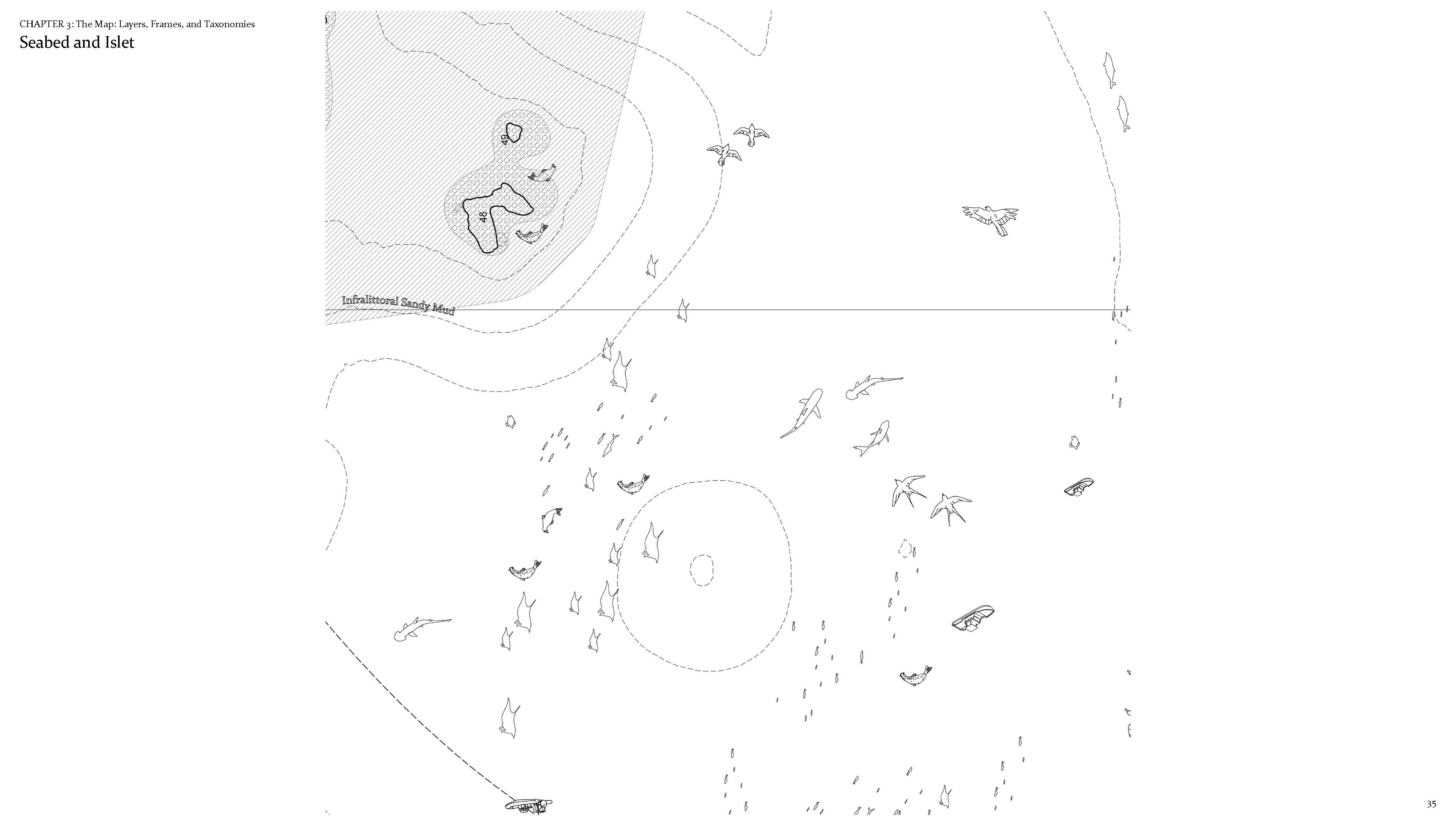 CHAPTER 3: The Map: Layers, Frames, and Taxonomies
Seabed and Islet

49

48

Infralittoral Sandy Mud

35