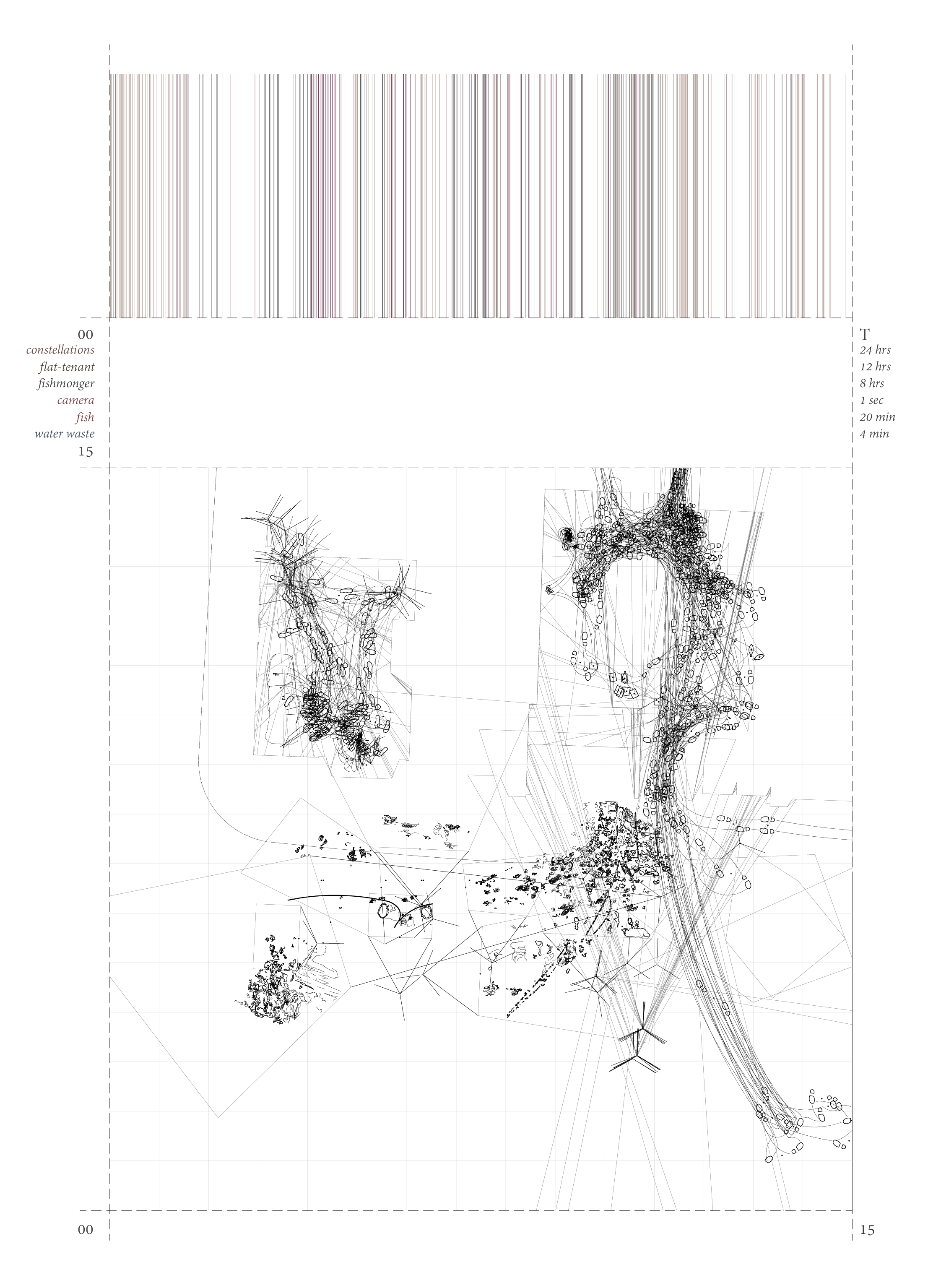 00
constellations
flat-tenant
fishmonger
camera
fish
water waste
15

T
24 hrs
12 hrs
8 hrs
1 sec
20 min
4 min

00

15