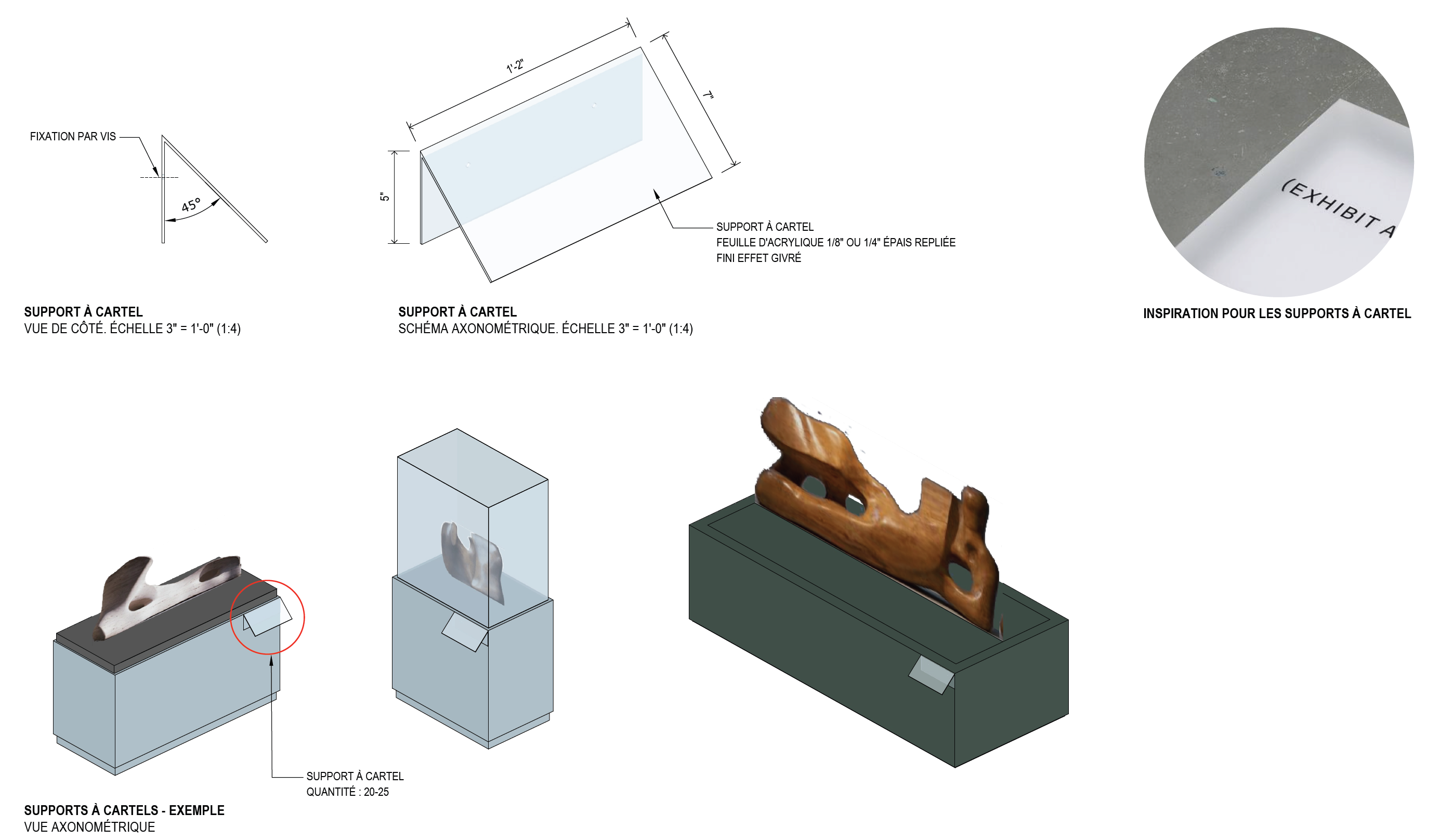 FIXATION PAR VIS

45°

SUPPORT À CARTEL
VUE DE CÔTÉ. ÉCHELLE 3" = 1'-0" (1:4)

1'-2"

7"

5"

SUPPORT À CARTEL
FEUILLE D'ACRYLIQUE 1/8" OU 1/4" ÉPAIS REPLIÉE
FINI EFFET GIVRÉ

SUPPORT À CARTEL
SCHÉMA AXONOMÉTRIQUE. ÉCHELLE 3" = 1'-0" (1:4)

(EXHIBIT A

INSPIRATION POUR LES SUPPORTS À CARTEL

SUPPORT À CARTEL
QUANTITÉ : 20-25

SUPPORTS À CARTELS - EXEMPLE
VUE AXONOMÉTRIQUE