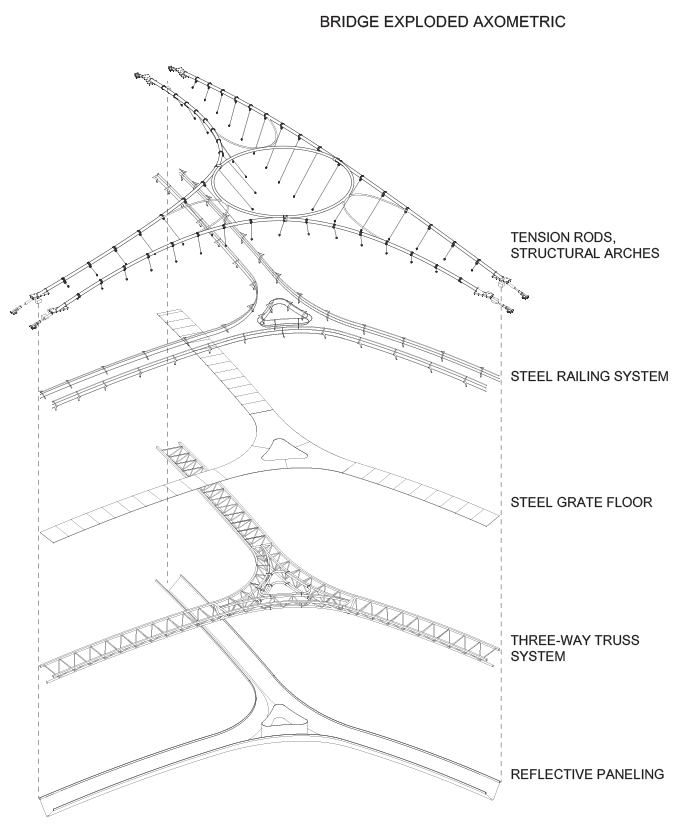 BRIDGE EXPLODED AXOMETRIC

TENSION RODS, STRUCTURAL ARCHES

STEEL RAILING SYSTEM

STEEL GRATE FLOOR

THREE-WAY TRUSS SYSTEM

REFLECTIVE PANELING