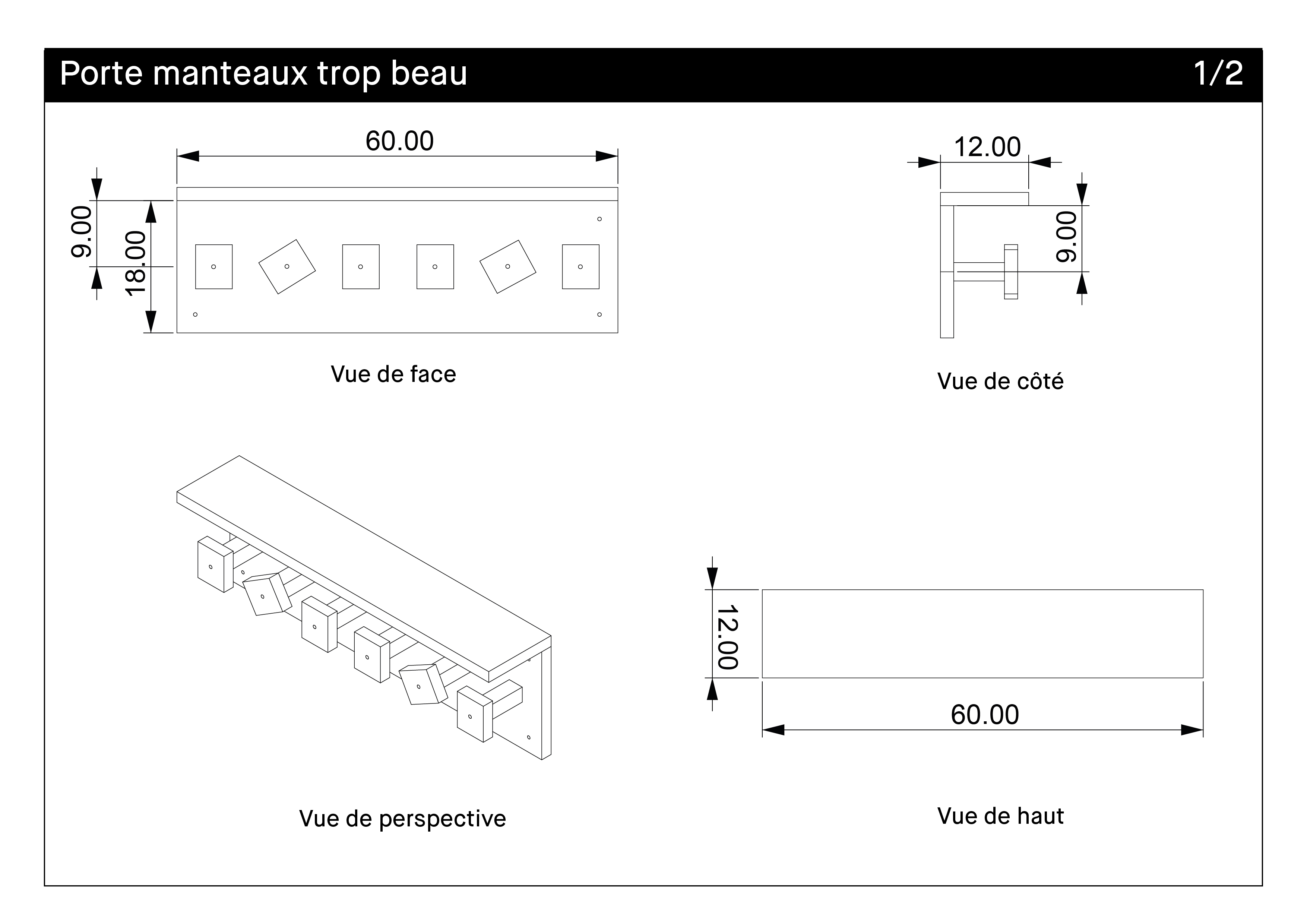 Porte manteaux trop beau 1/2

60.00
9.00
18.00

Vue de face

12.00
9.00

Vue de côté

Vue de perspective

12.00
60.00

Vue de haut