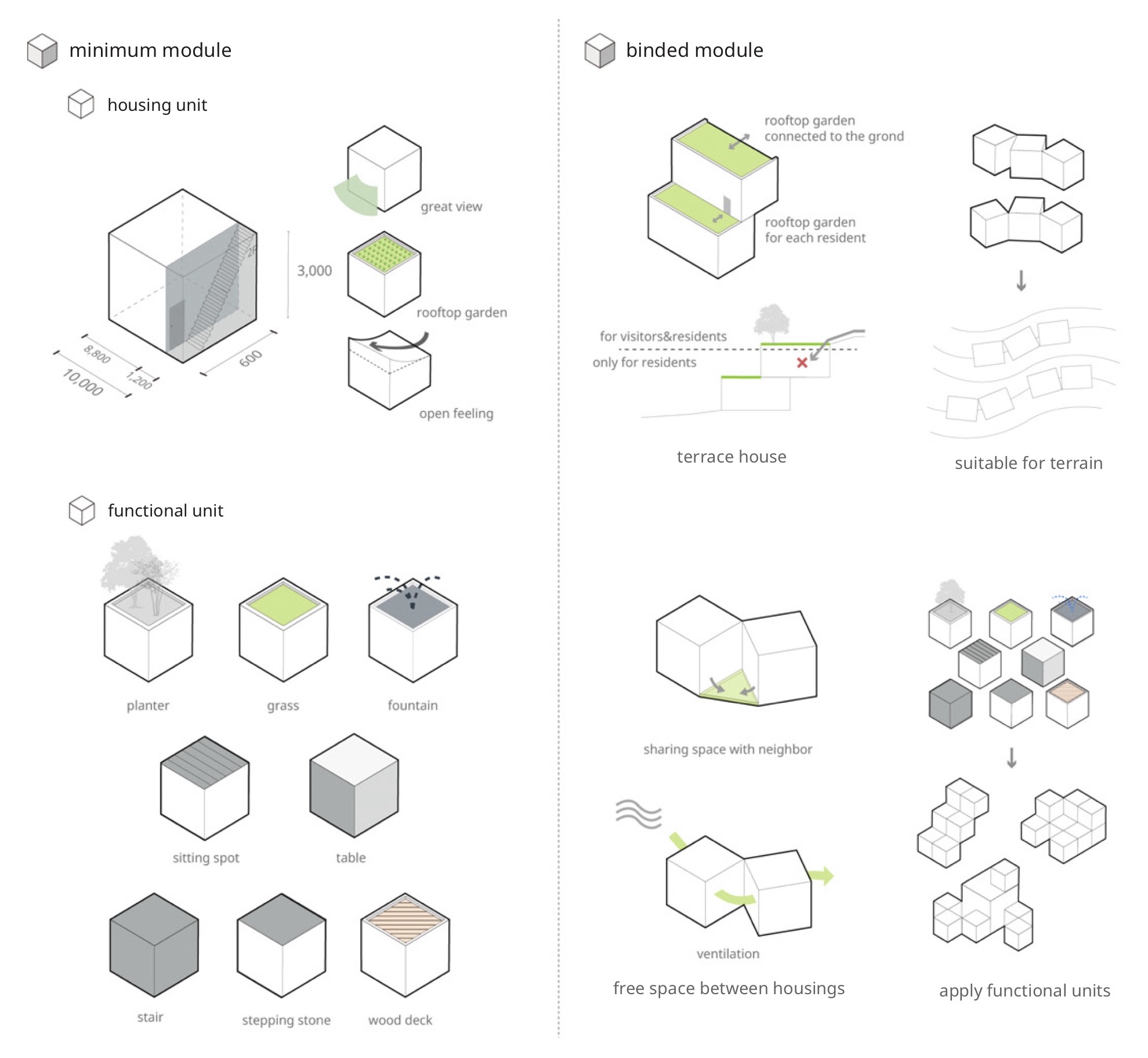 minimum module

housing unit

2F

3,000

8,800

1,200

10,000

600

great view

rooftop garden

open feeling

functional unit

planter

grass

fountain

sitting spot

table

stair

stepping stone

wood deck

binded module

rooftop garden connected to the grond

rooftop garden for each resident

for visitors&residents

only for residents

terrace house

suitable for terrain

sharing space with neighbor

ventilation

free space between housings

apply functional units