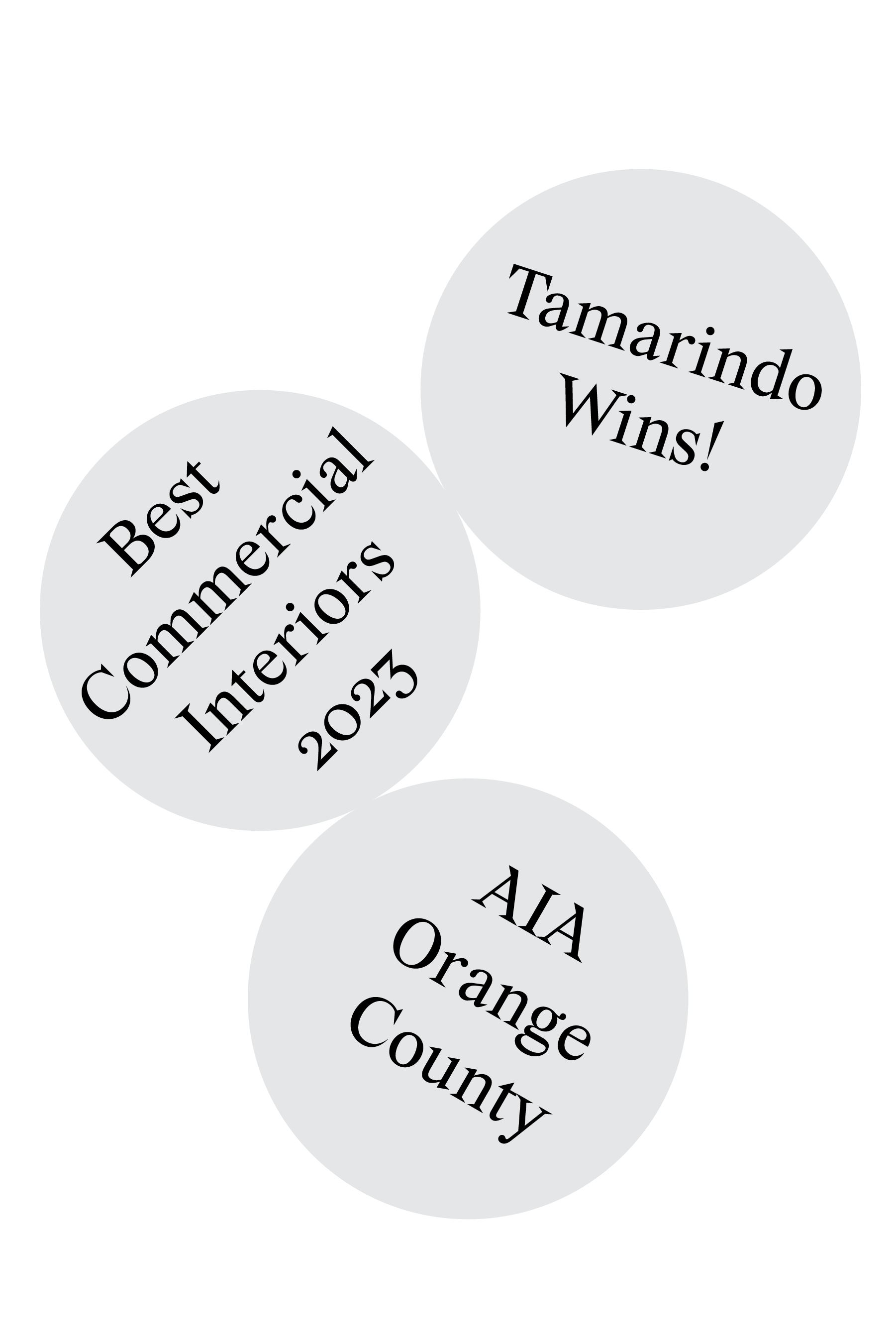 Tamarindo
Wins!

Best
Commercial
Interiors
2023

AIA
Orange
County