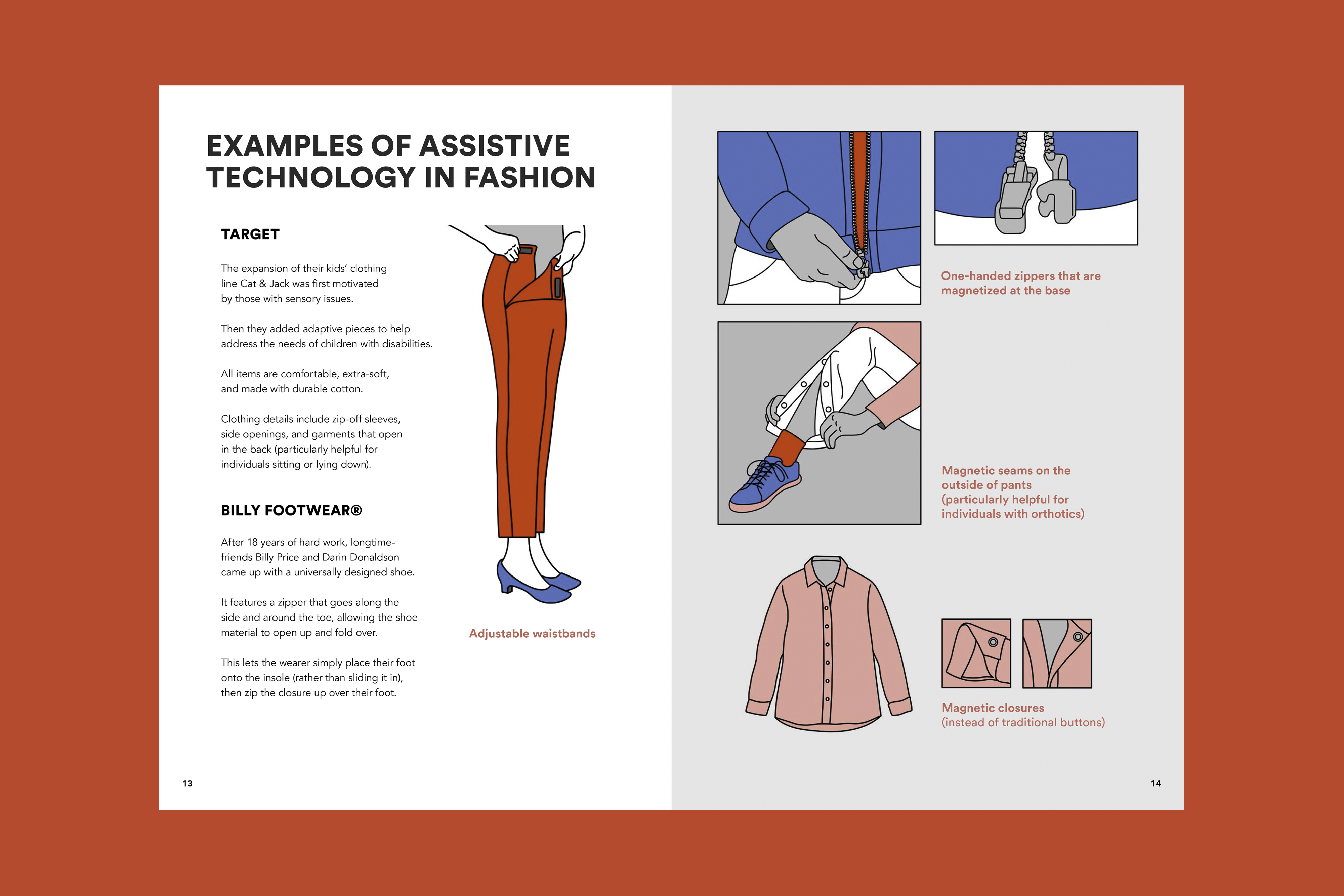 EXAMPLES OF ASSISTIVE TECHNOLOGY IN FASHION

TARGET

The expansion of their kids' clothing line Cat & Jack was first motivated by those with sensory issues.

Then they added adaptive pieces to help address the needs of children with disabilities.

All items are comfortable, extra-soft, and made with durable cotton.

Clothing details include zip-off sleeves, side openings, and garments that open in the back (particularly helpful for individuals sitting or lying down).

BILLY FOOTWEAR®

After 18 years of hard work, longtime-friends Billy Price and Darin Donaldson came up with a universally designed shoe.

It features a zipper that goes along the side and around the toe, allowing the shoe material to open up and fold over.

This lets the wearer simply place their foot onto the insole (rather than sliding it in), then zip the closure up over their foot.

Adjustable waistbands

13

One-handed zippers that are magnetized at the base

Magnetic seams on the outside of pants (particularly helpful for individuals with orthotics)

Magnetic closures (instead of traditional buttons)

14