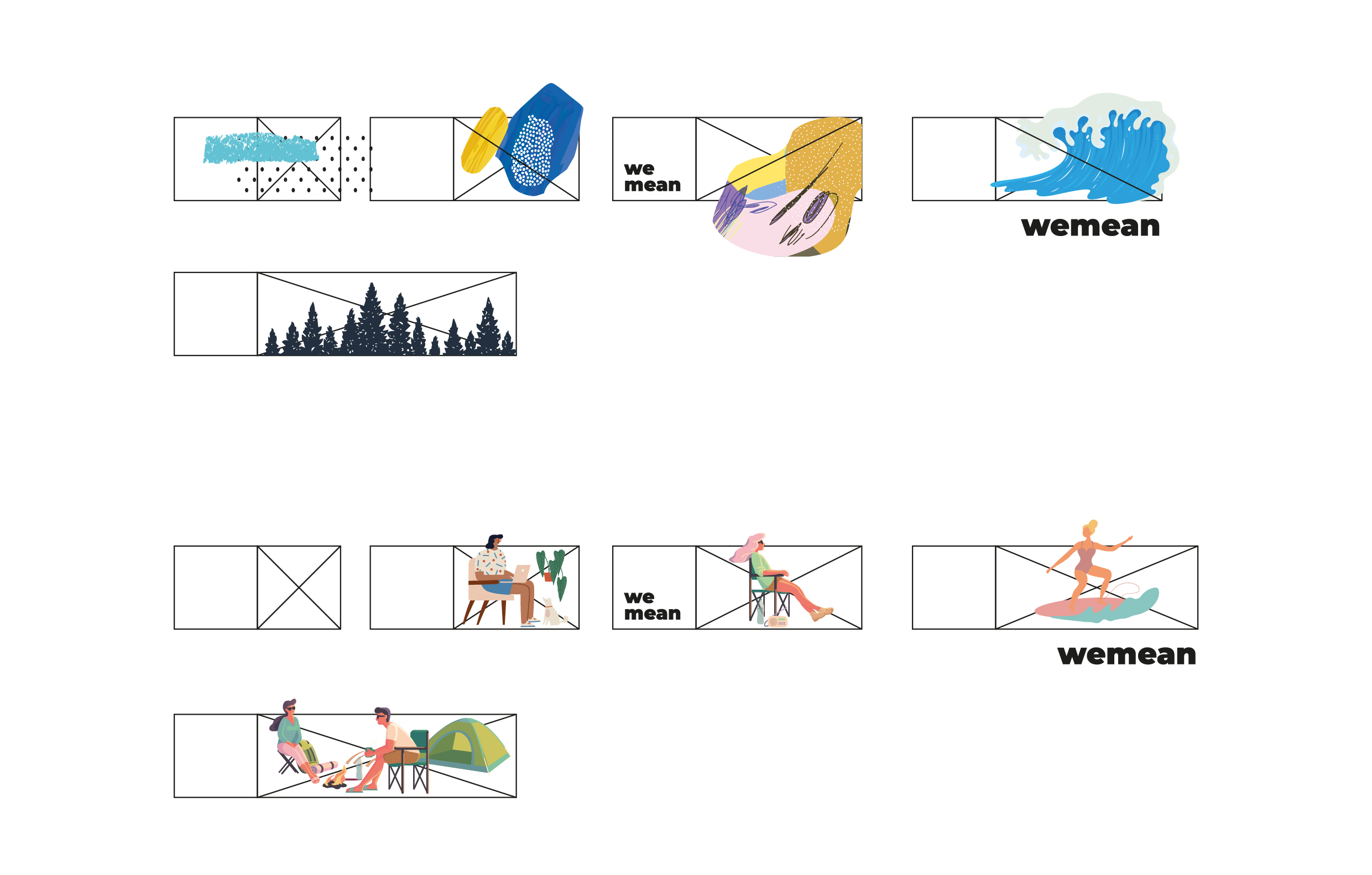 we
mean

wemean

we
mean

wemean