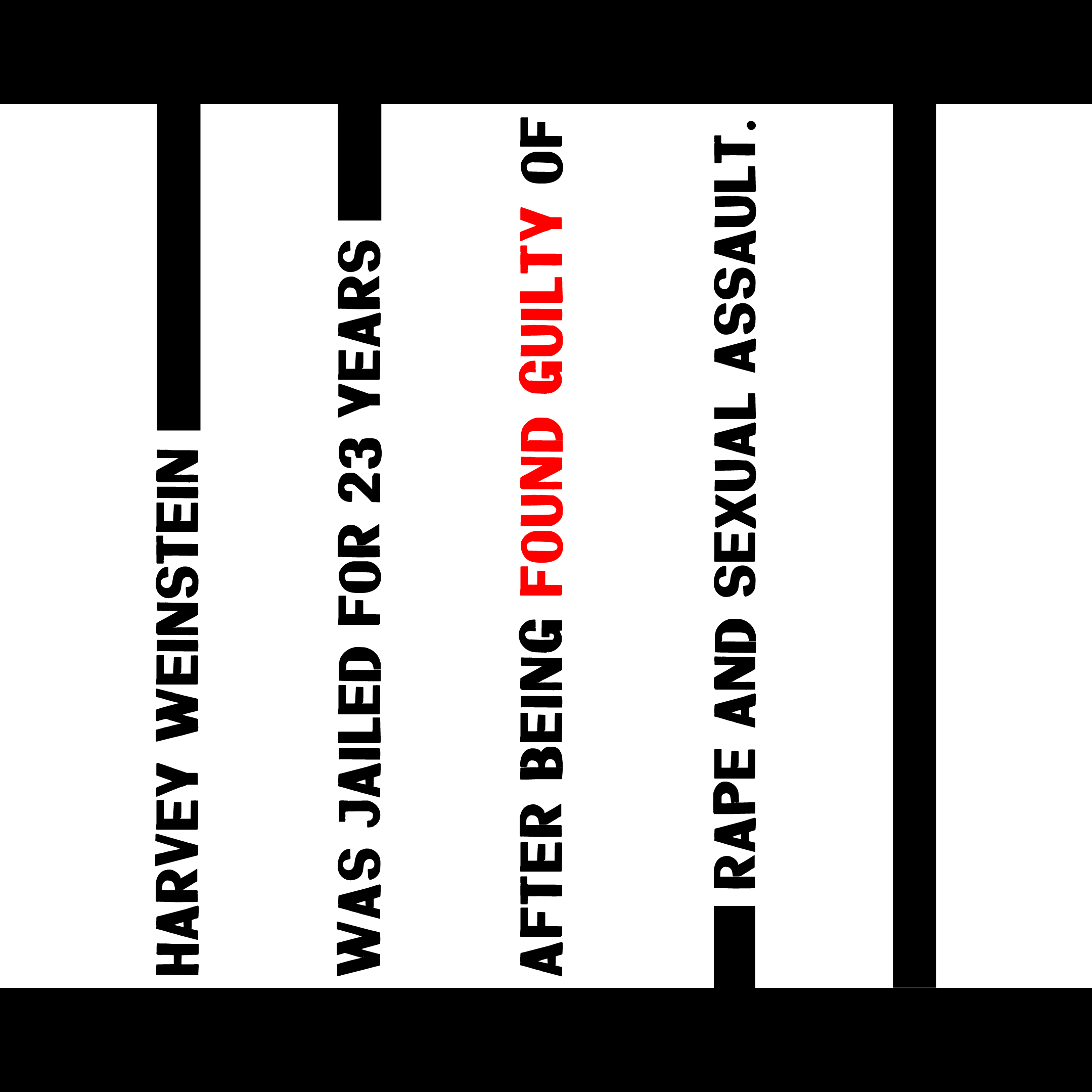 HARVEY WEINSTEIN
WAS JAILED FOR 23 YEARS
AFTER BEING FOUND GUILTY OF
RAPE AND SEXUAL ASSAULT.