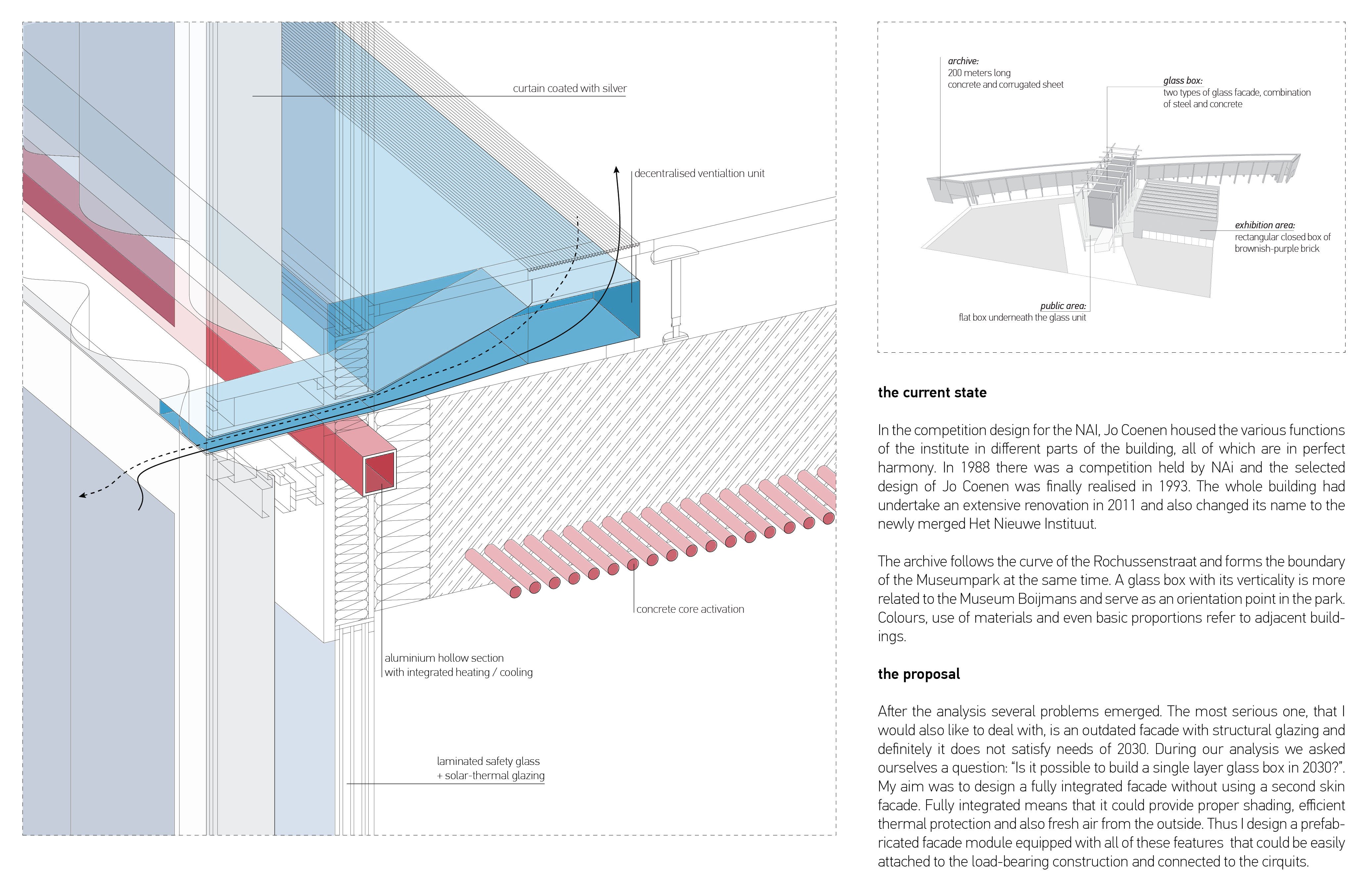 curtain coated with silver

decentralised ventialtion unit

concrete core activation

aluminium hollow section
with integrated heating / cooling

laminated safety glass
+ solar-thermal glazing

archive:
200 meters long
concrete and corrugated sheet

glass box:
two types of glass facade, combination of steel and concrete

exhibition area:
rectangular closed box of brownish-purple brick

public area:
flat box underneath the glass unit

the current state

In the competition design for the NAI, Jo Coenen housed the various functions of the institute in different parts of the building, all of which are in perfect harmony. In 1988 there was a competition held by NAi and the selected design of Jo Coenen was finally realised in 1993. The whole building had undertake an extensive renovation in 2011 and also changed its name to the newly merged Het Nieuwe Instituut.

The archive follows the curve of the Rochussenstraat and forms the boundary of the Museumpark at the same time. A glass box with its verticality is more related to the Museum Boijmans and serve as an orientation point in the park. Colours, use of materials and even basic proportions refer to adjacent buildings.

the proposal

After the analysis several problems emerged. The most serious one, that I would also like to deal with, is an outdated facade with structural glazing and definitely it does not satisfy needs of 2030. During our analysis we asked ourselves a question: “Is it possible to build a single layer glass box in 2030?”. My aim was to design a fully integrated facade without using a second skin facade. Fully integrated means that it could provide proper shading, efficient thermal protection and also fresh air from the outside. Thus I design a prefabricated facade module equipped with all of these features that could be easily attached to the load-bearing construction and connected to the cirquits.