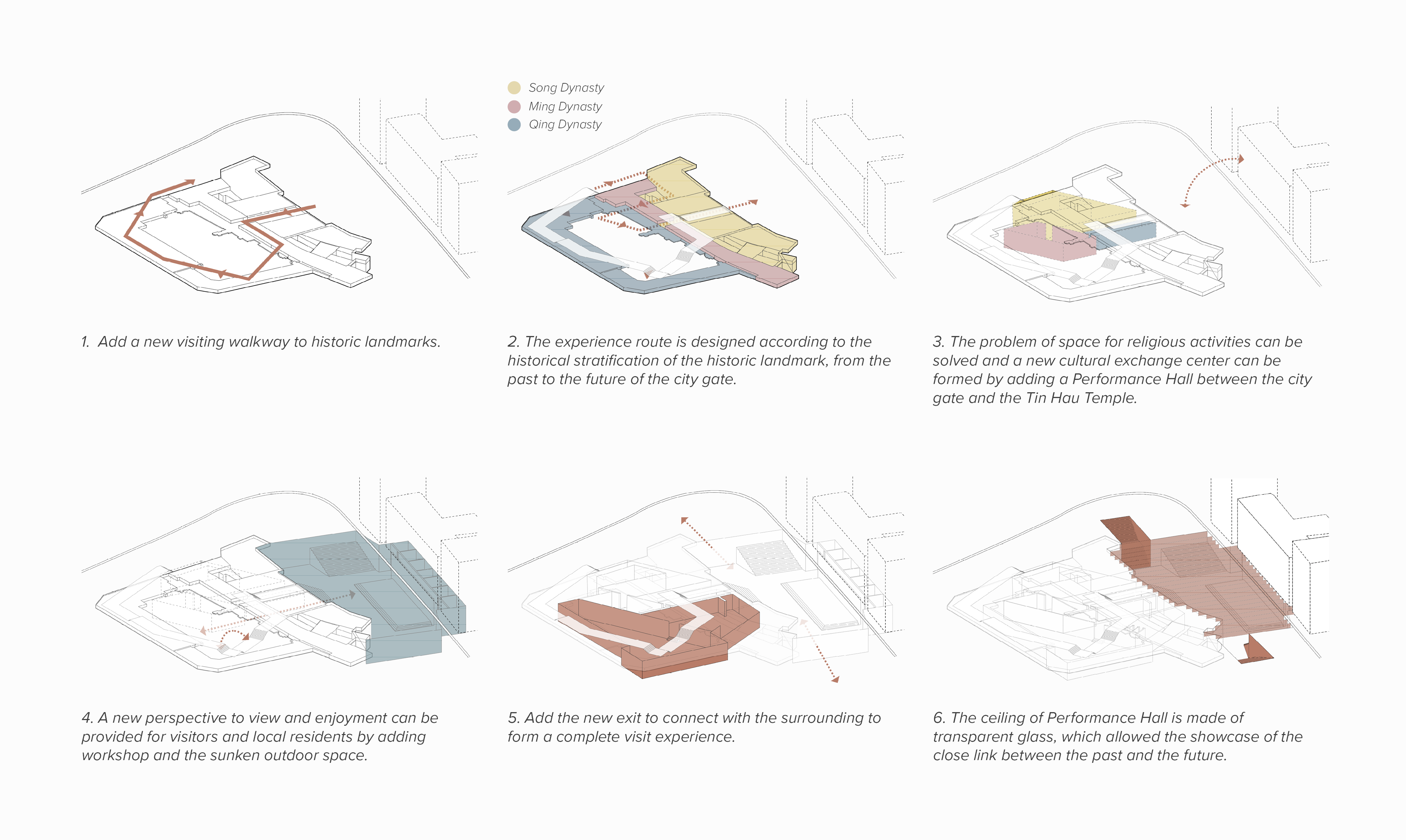 Song Dynasty
Ming Dynasty
Qing Dynasty

1. Add a new visiting walkway to historic landmarks.

2. The experience route is designed according to the historical stratification of the historic landmark, from the past to the future of the city gate.

3. The problem of space for religious activities can be solved and a new cultural exchange center can be formed by adding a Performance Hall between the city gate and the Tin Hau Temple.

4. A new perspective to view and enjoyment can be provided for visitors and local residents by adding workshop and the sunken outdoor space.

5. Add the new exit to connect with the surrounding to form a complete visit experience.

6. The ceiling of Performance Hall is made of transparent glass, which allowed the showcase of the close link between the past and the future.