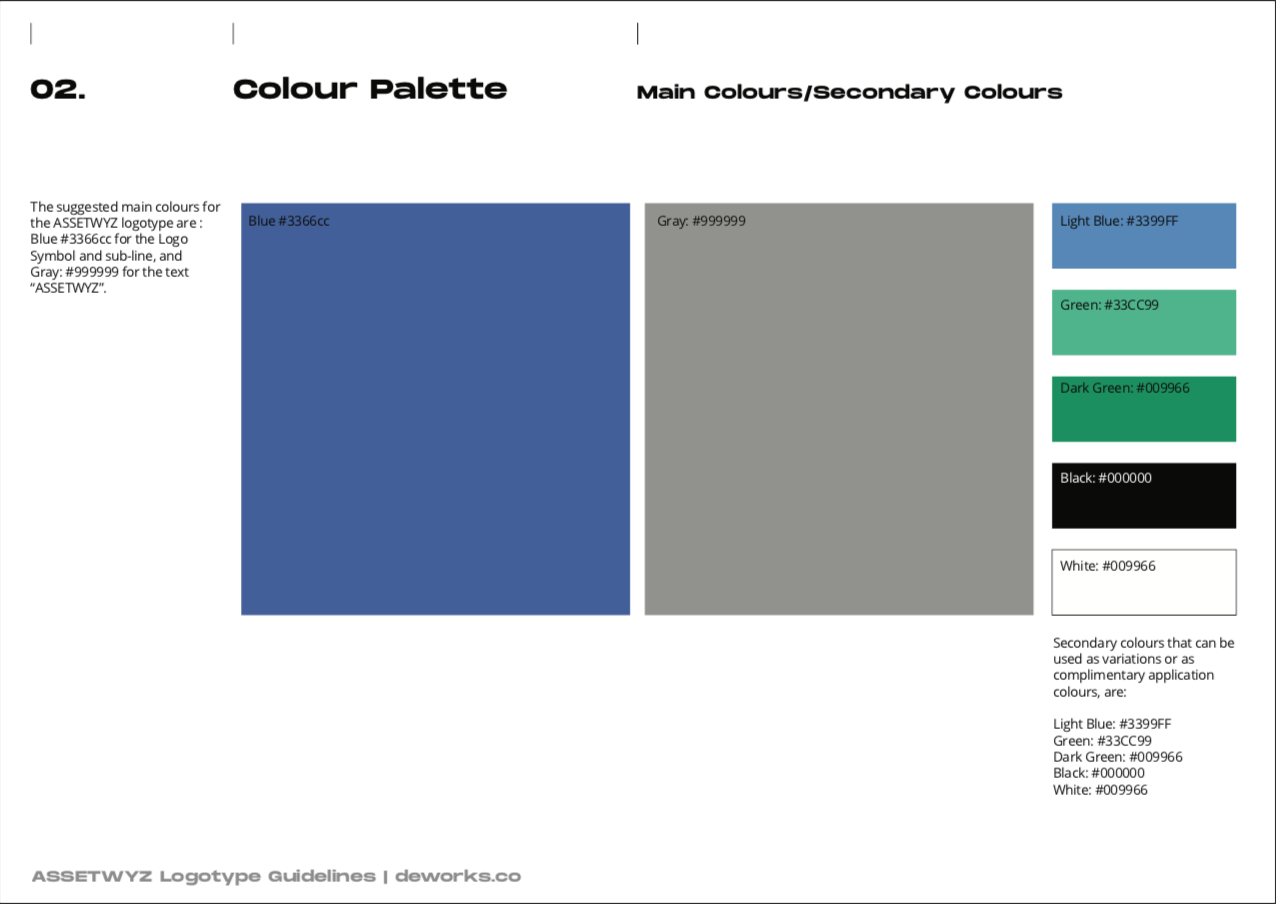 02.

Colour Palette

Main Colours/Secondary Colours

The suggested main colours for the ASSETWYZ logotype are : Blue #3366cc for the Logo Symbol and sub-line, and Gray: #999999 for the text "ASSETWYZ".

Blue #3366cc

Gray: #999999

Light Blue: #3399FF

Green: #33CC99

Dark Green: #009966

Black: #000000

White: #009966

Secondary colours that can be used as variations or as complimentary application colours, are:

Light Blue: #3399FF
Green: #33CC99
Dark Green: #009966
Black: #000000
White: #009966

ASSETWYZ Logotype Guidelines | deworks.co