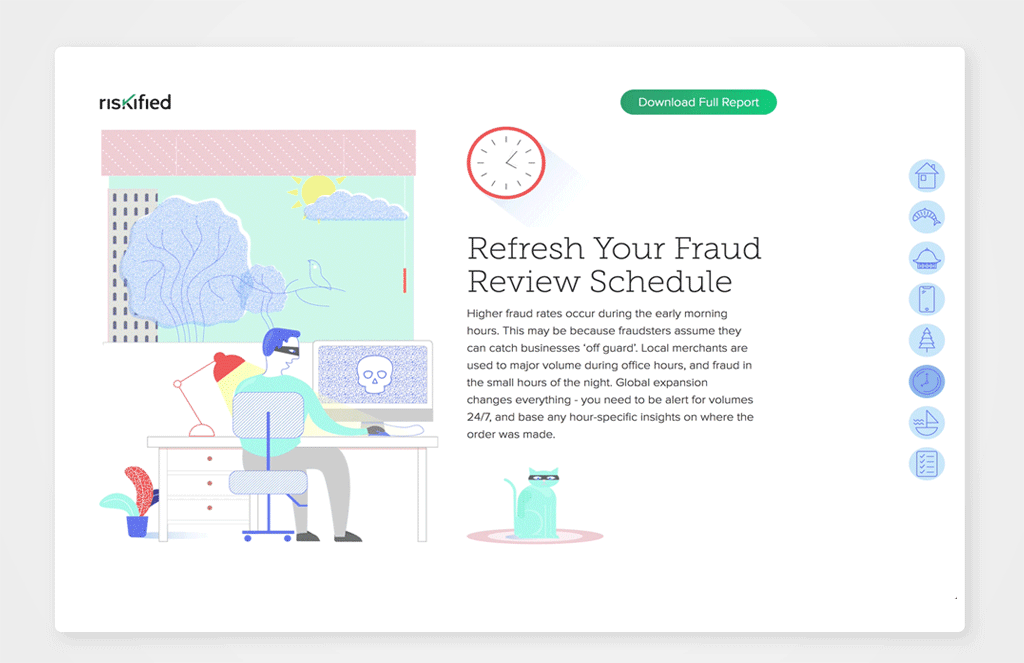 riskified

Download Full Report

Refresh Your Fraud Review Schedule

Higher fraud rates occur during the early morning hours. This may be because fraudsters assume they can catch businesses 'off guard'. Local merchants are used to major volume during office hours, and fraud in the small hours of the night. Global expansion changes everything - you need to be alert for volumes 24/7, and base any hour-specific insights on where the order was made.