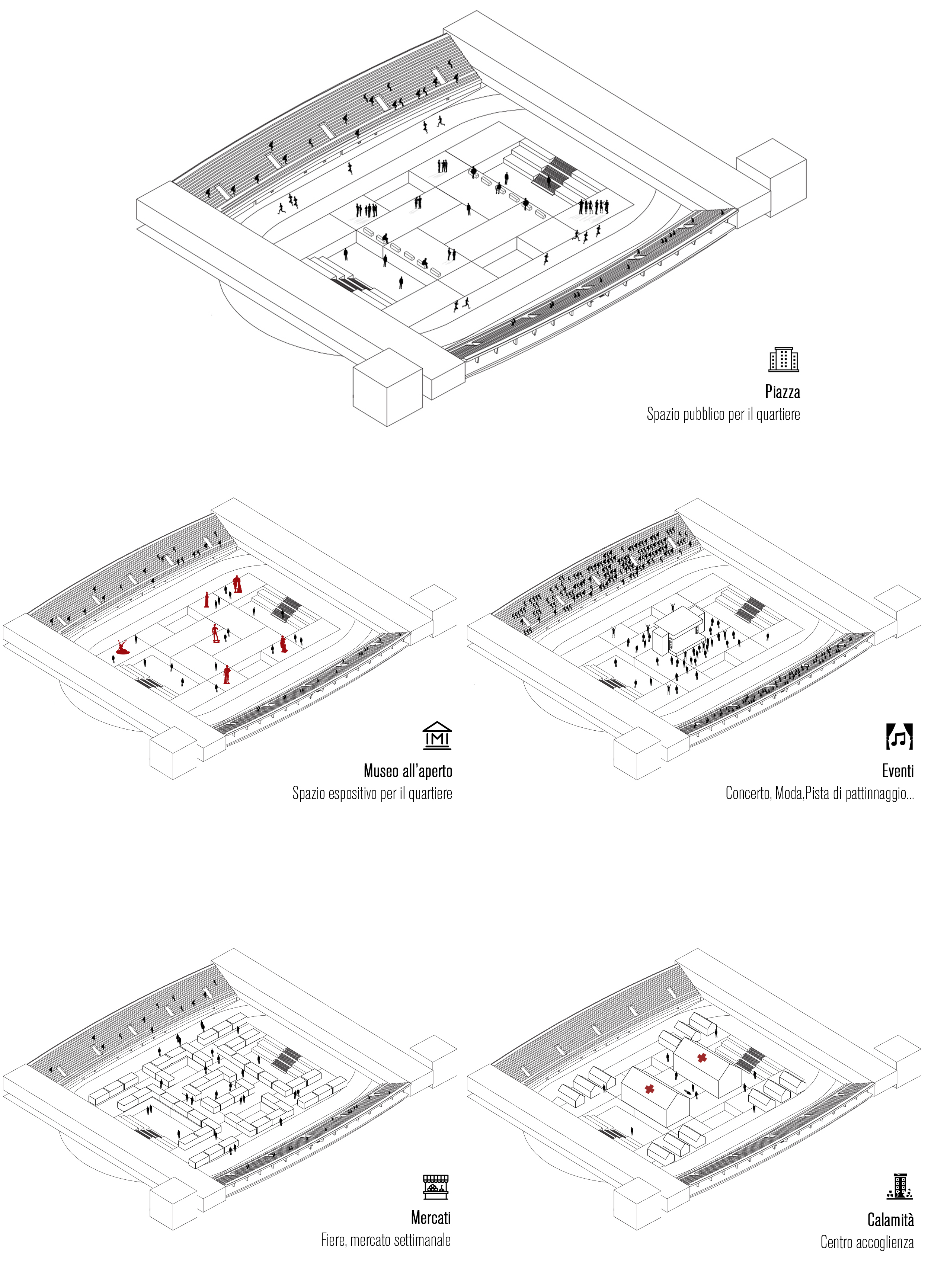 Piazza
Spazio pubblico per il quartiere

Museo all'aperto
Spazio espositivo per il quartiere

Eventi
Concerto, Moda,Pista di pattinnaggio...

Mercati
Fiere, mercato settimanale

Calamità
Centro accoglienza