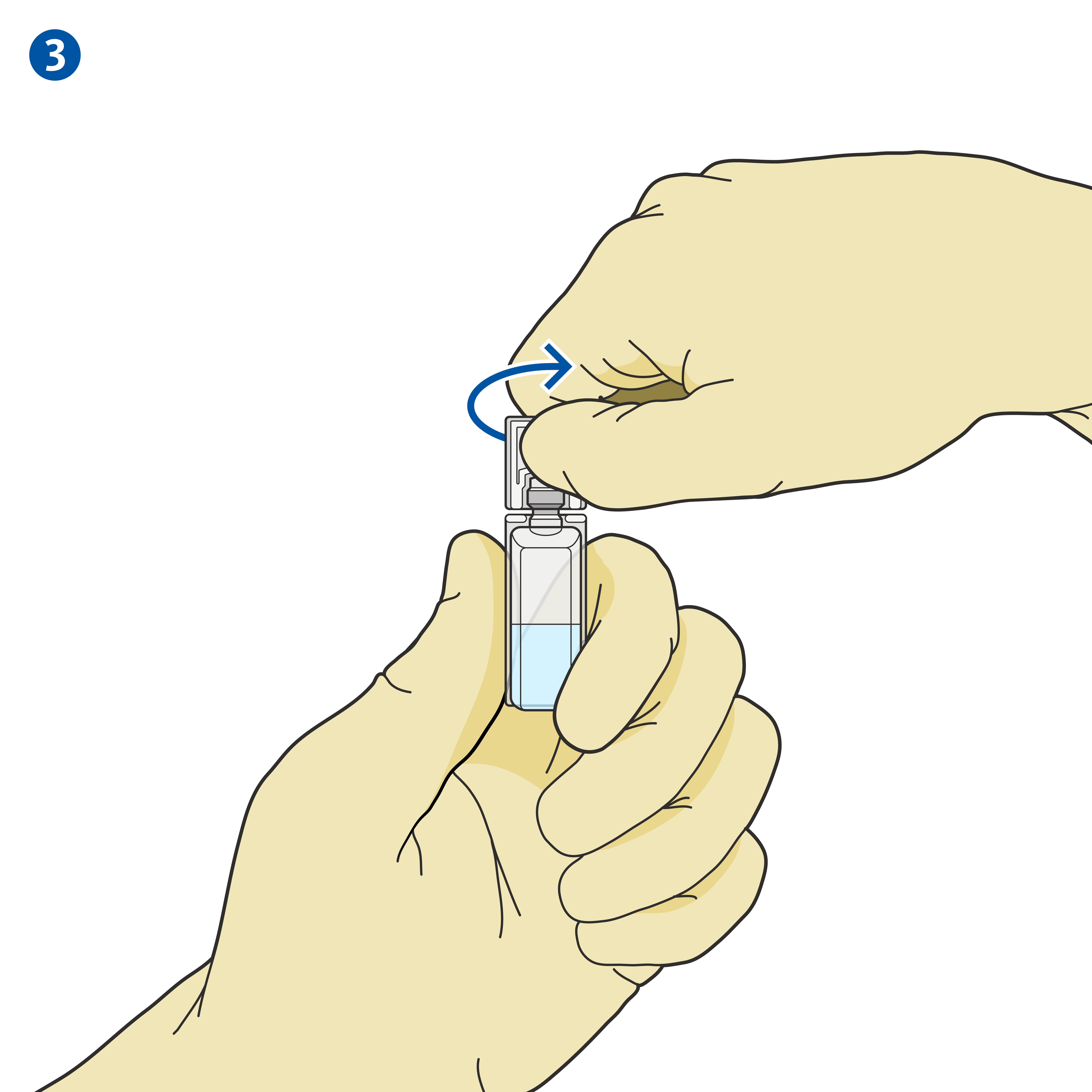 3