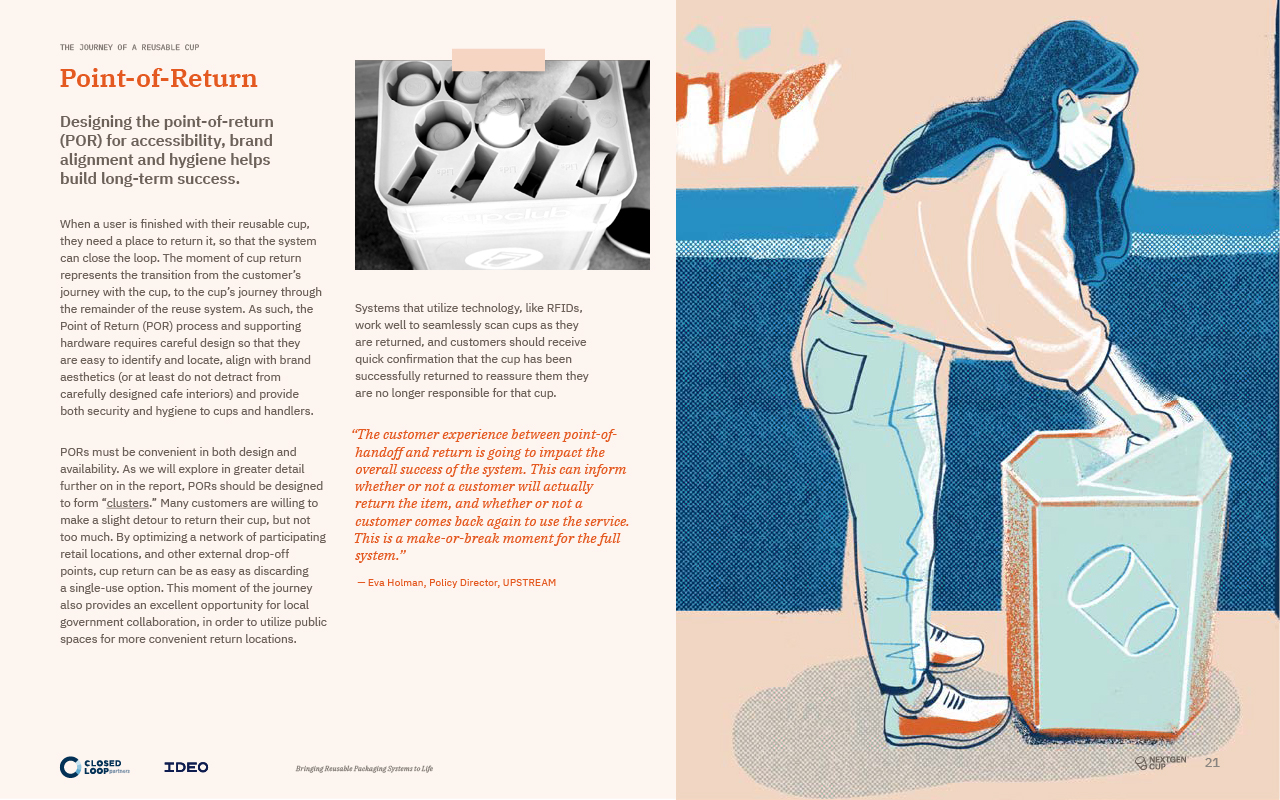 THE JOURNEY OF A REUSABLE CUP

Point-of-Return

Designing the point-of-return (POR) for accessibility, brand alignment and hygiene helps build long-term success.

When a user is finished with their reusable cup, they need a place to return it, so that the system can close the loop. The moment of cup return represents the transition from the customer's journey with the cup, to the cup's journey through the remainder of the reuse system. As such, the Point of Return (POR) process and supporting hardware requires careful design so that they are easy to identify and locate, align with brand aesthetics (or at least do not detract from carefully designed cafe interiors) and provide both security and hygiene to cups and handlers.

PORs must be convenient in both design and availability. As we will explore in greater detail further on in the report, PORs should be designed to form "clusters." Many customers are willing to make a slight detour to return their cup, but not too much. By optimizing a network of participating retail locations, and other external drop-off points, cup return can be as easy as discarding a single-use option. This moment of the journey also provides an excellent opportunity for local government collaboration, in order to utilize public spaces for more convenient return locations.

Systems that utilize technology, like RFIDs, work well to seamlessly scan cups as they are returned, and customers should receive quick confirmation that the cup has been successfully returned to reassure them they are no longer responsible for that cup.

"The customer experience between point-of-handoff and return is going to impact the overall success of the system. This can inform whether or not a customer will actually return the item, and whether or not a customer comes back again to use the service. This is a make-or-break moment for the full system."

— Eva Holman, Policy Director, UPSTREAM

CLOSED LOOP partners

IDEO

Bringing Reusable Packaging Systems to Life

NEXTGEN CUP

21