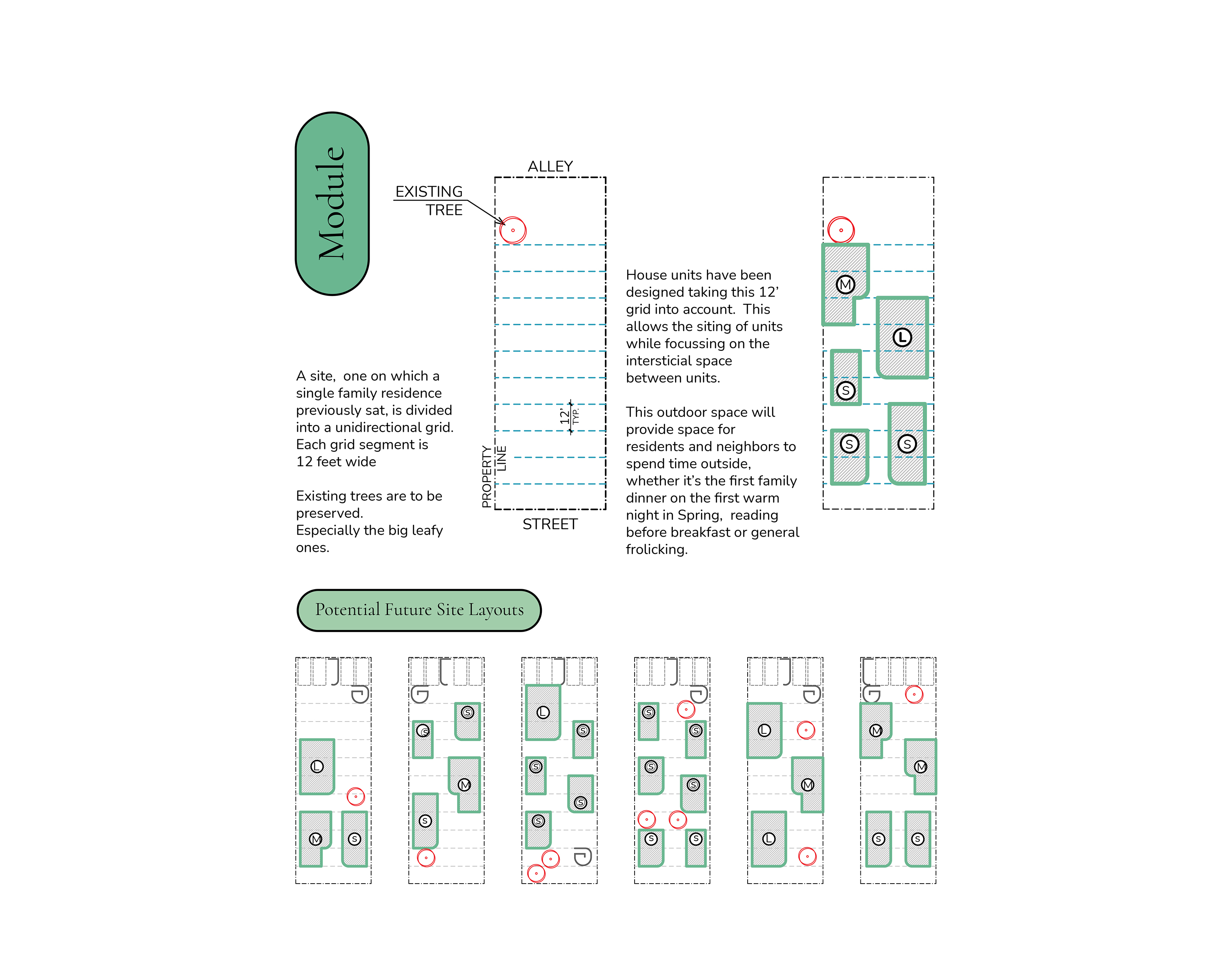 Module

EXISTING TREE

ALLEY

12' TYP.

PROPERTY LINE

STREET

A site, one on which a single family residence previously sat, is divided into a unidirectional grid. Each grid segment is 12 feet wide

Existing trees are to be preserved.
Especially the big leafy ones.

House units have been designed taking this 12' grid into account. This allows the siting of units while focussing on the intersticial space between units.

This outdoor space will provide space for residents and neighbors to spend time outside, whether it's the first family dinner on the first warm night in Spring, reading before breakfast or general frolicking.

M
L
S
S
S

Potential Future Site Layouts

L
M
S

S
S
M
S

L
S
S
S
S

S
S
S
S
S
S

L
M
L

M
M
S
S