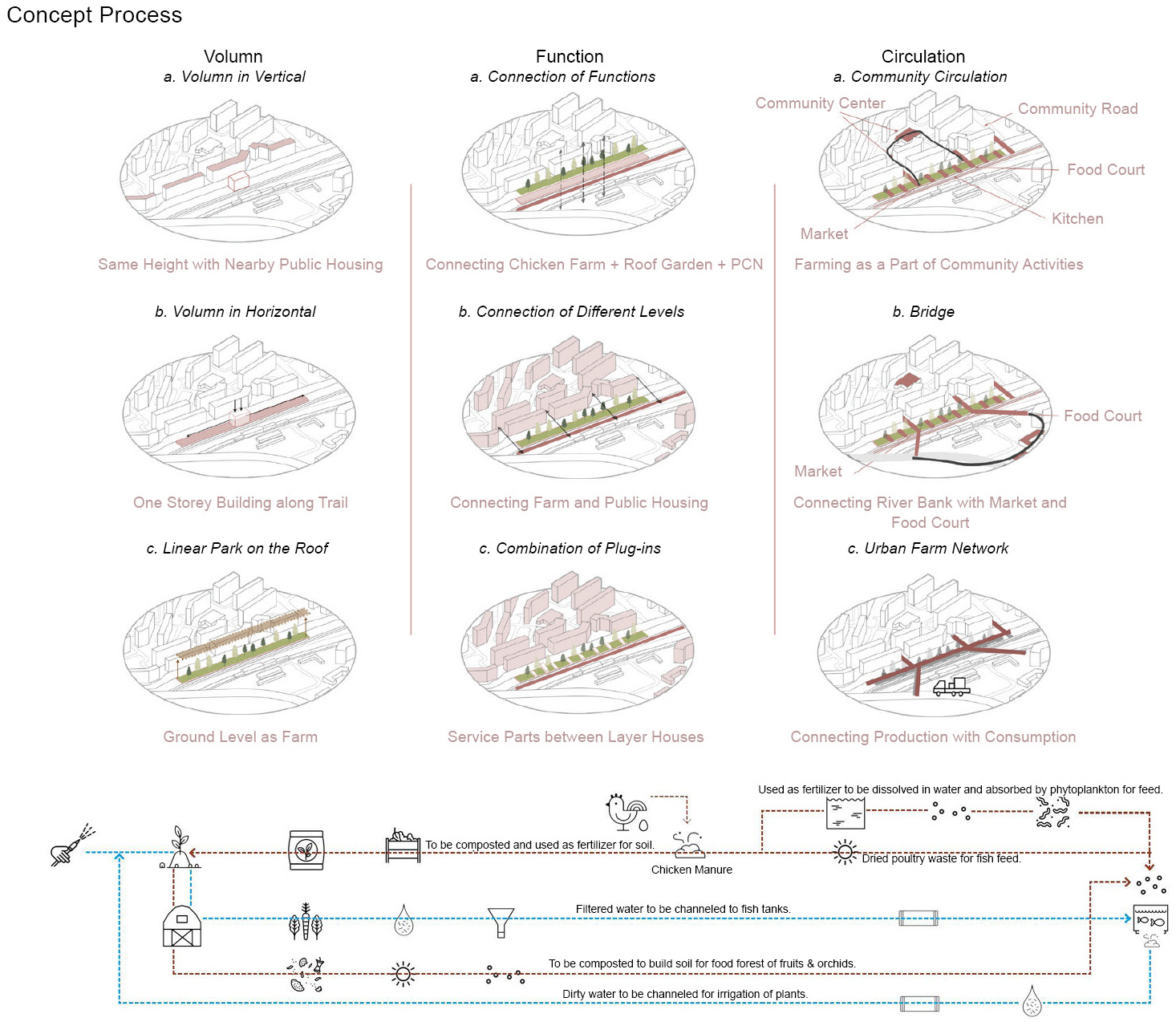 Concept Process

Volumn
a. Volumn in Vertical

Same Height with Nearby Public Housing

b. Volumn in Horizontal

One Storey Building along Trail

c. Linear Park on the Roof

Ground Level as Farm

Function
a. Connection of Functions

Connecting Chicken Farm + Roof Garden + PCN

b. Connection of Different Levels

Connecting Farm and Public Housing

c. Combination of Plug-ins

Service Parts between Layer Houses

Circulation
a. Community Circulation

Community Center
Community Road
Food Court
Kitchen
Market

Farming as a Part of Community Activities

b. Bridge

Food Court
Market

Connecting River Bank with Market and Food Court

c. Urban Farm Network

Connecting Production with Consumption

Used as fertilizer to be dissolved in water and absorbed by phytoplankton for feed.

To be composted and used as fertilizer for soil.

Chicken Manure

Dried poultry waste for fish feed.

Filtered water to be channeled to fish tanks.

To be composted to build soil for food forest of fruits & orchids.

Dirty water to be channeled for irrigation of plants.