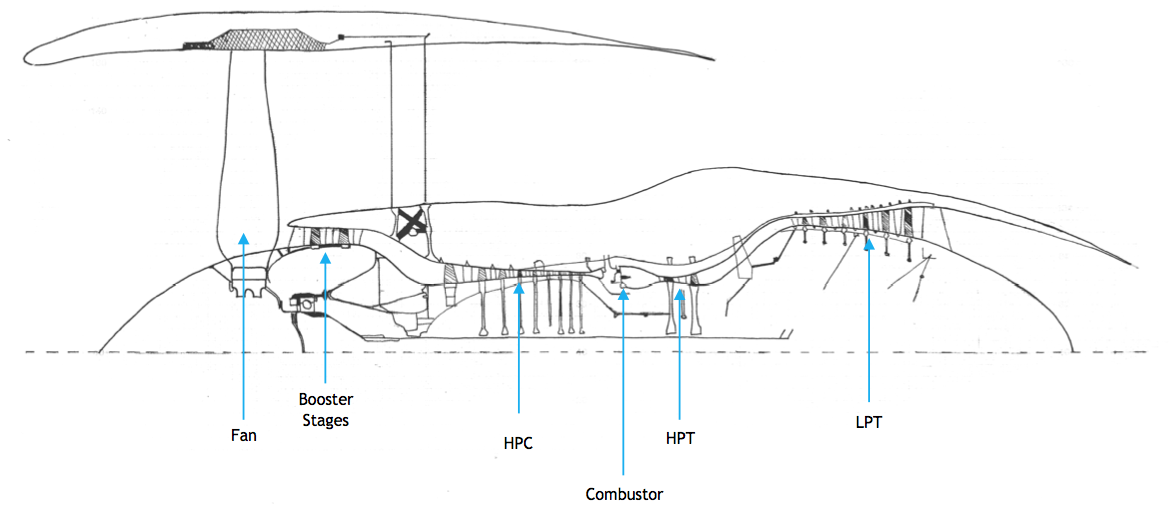 Fan

Booster Stages

HPC

Combustor

HPT

LPT