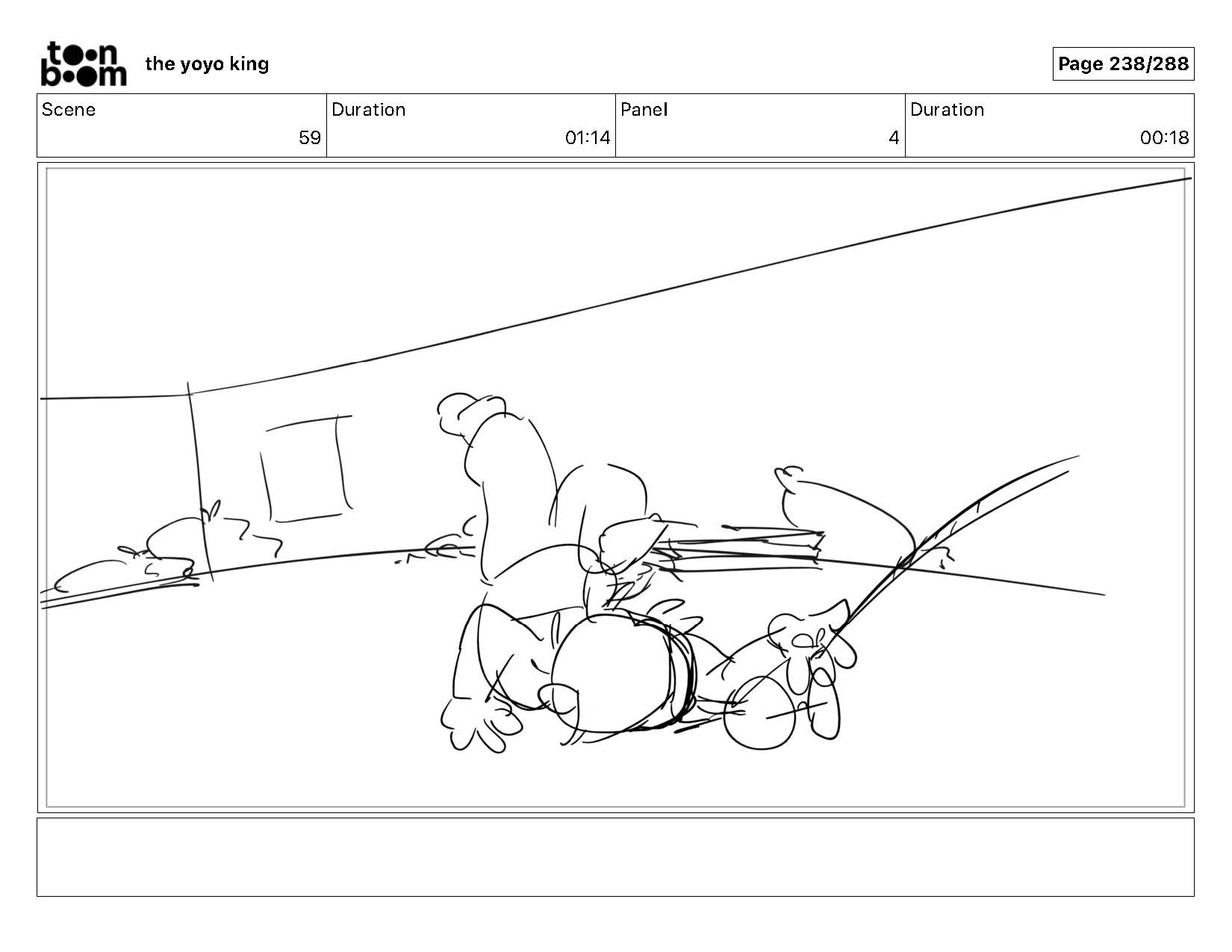 toon boom the yoyo king

Page 238/288

| Scene | Duration | Panel | Duration |
|---|---|---|---|
| 59 | 01:14 | 4 | 00:18 |