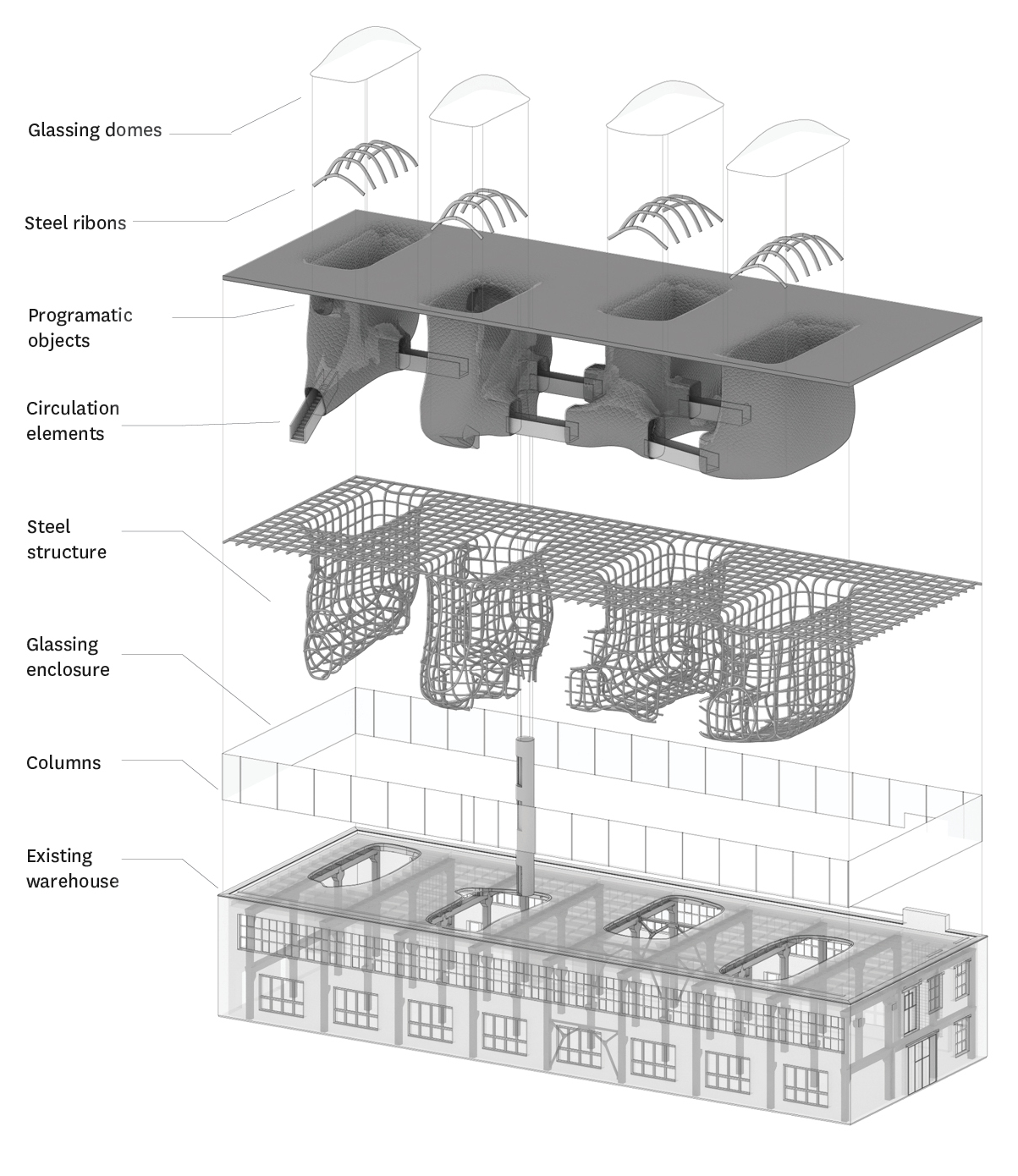 Glassing domes

Steel ribons

Programatic objects

Circulation elements

Steel structure

Glassing enclosure

Columns

Existing warehouse