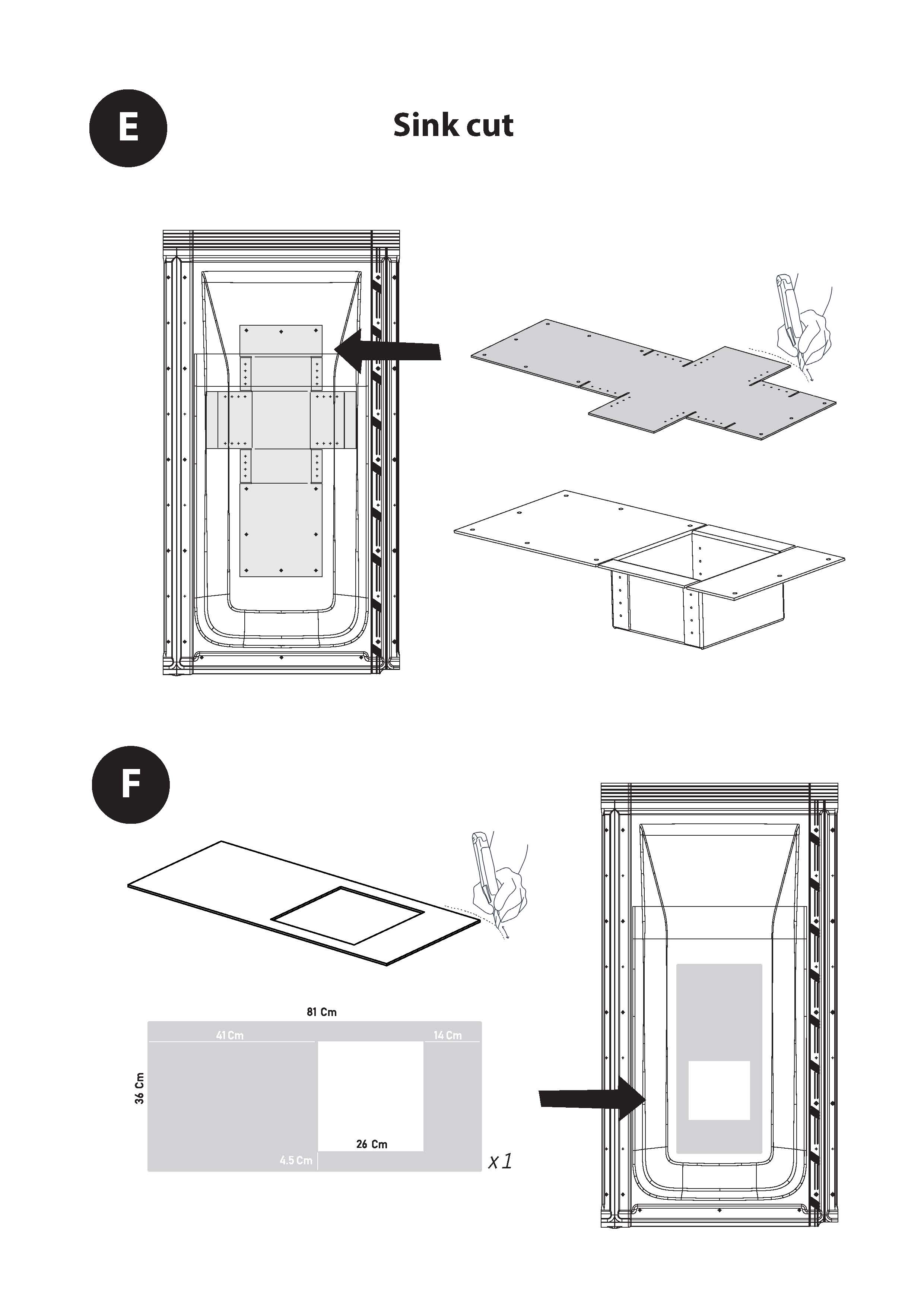 E

Sink cut

F

81 Cm

41 Cm

14 Cm

36 Cm

26 Cm

4.5 Cm

x 1