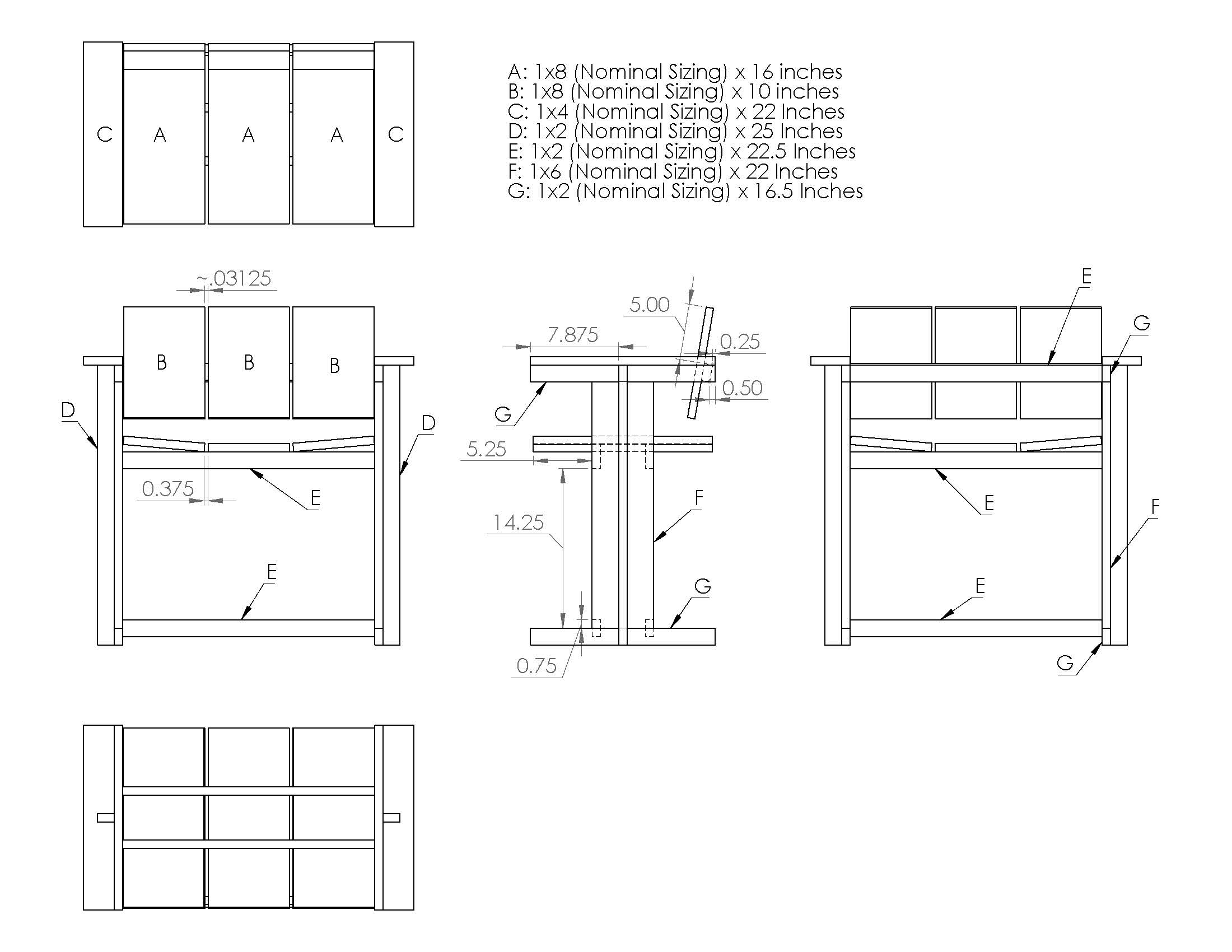 C A A A C

A: 1x8 (Nominal Sizing) x 16 inches
B: 1x8 (Nominal Sizing) x 10 inches
C: 1x4 (Nominal Sizing) x 22 Inches
D: 1x2 (Nominal Sizing) x 25 Inches
E: 1x2 (Nominal Sizing) x 22.5 Inches
F: 1x6 (Nominal Sizing) x 22 Inches
G: 1x2 (Nominal Sizing) x 16.5 Inches

~.03125
B B B
D
D
0.375
E
E

5.00
7.875
0.25
0.50
G
5.25
14.25
F
G
0.75

E
G
E
F
E
G