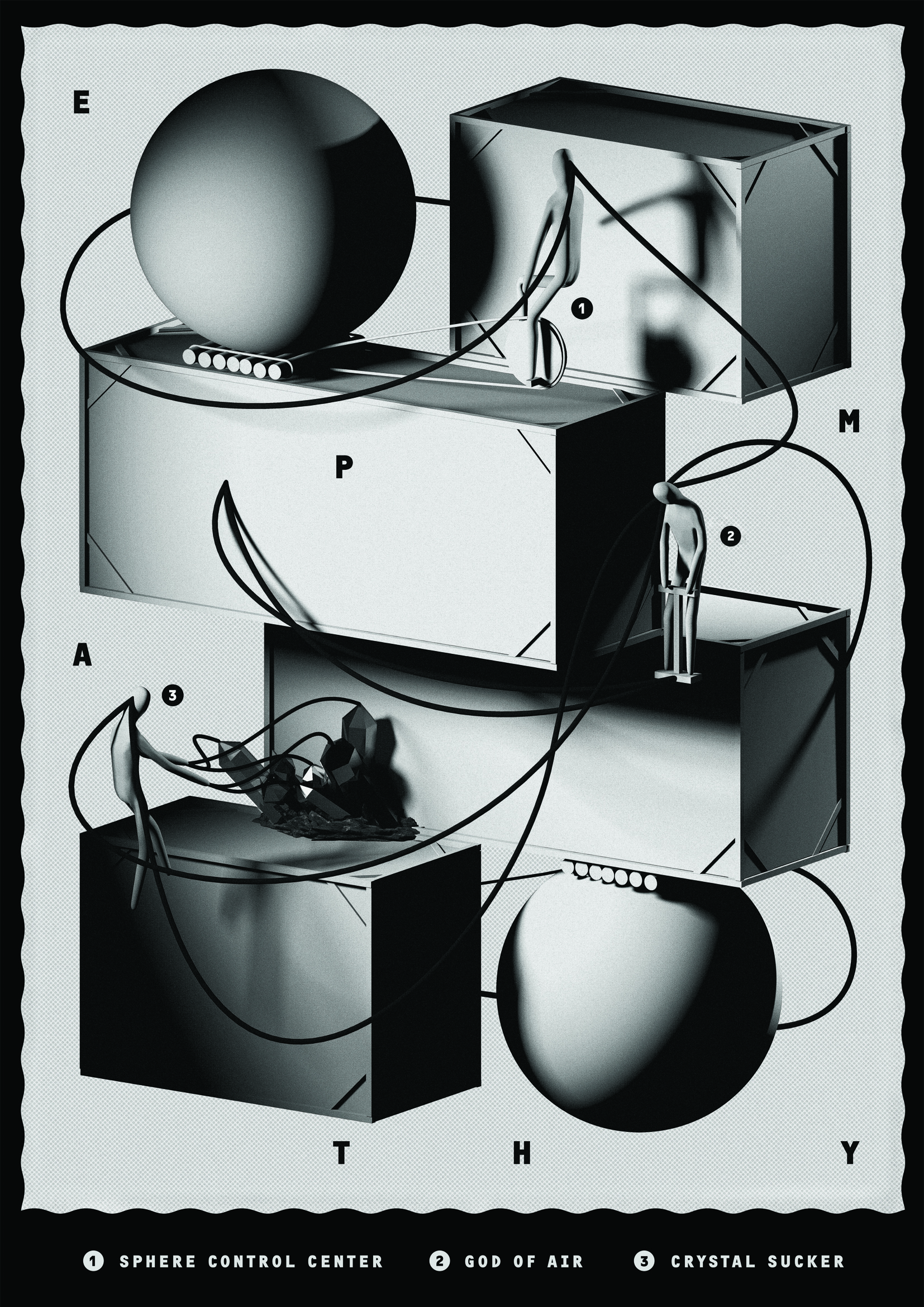 E

1

M

P

2

A

3

T H Y

1 SPHERE CONTROL CENTER 2 GOD OF AIR 3 CRYSTAL SUCKER