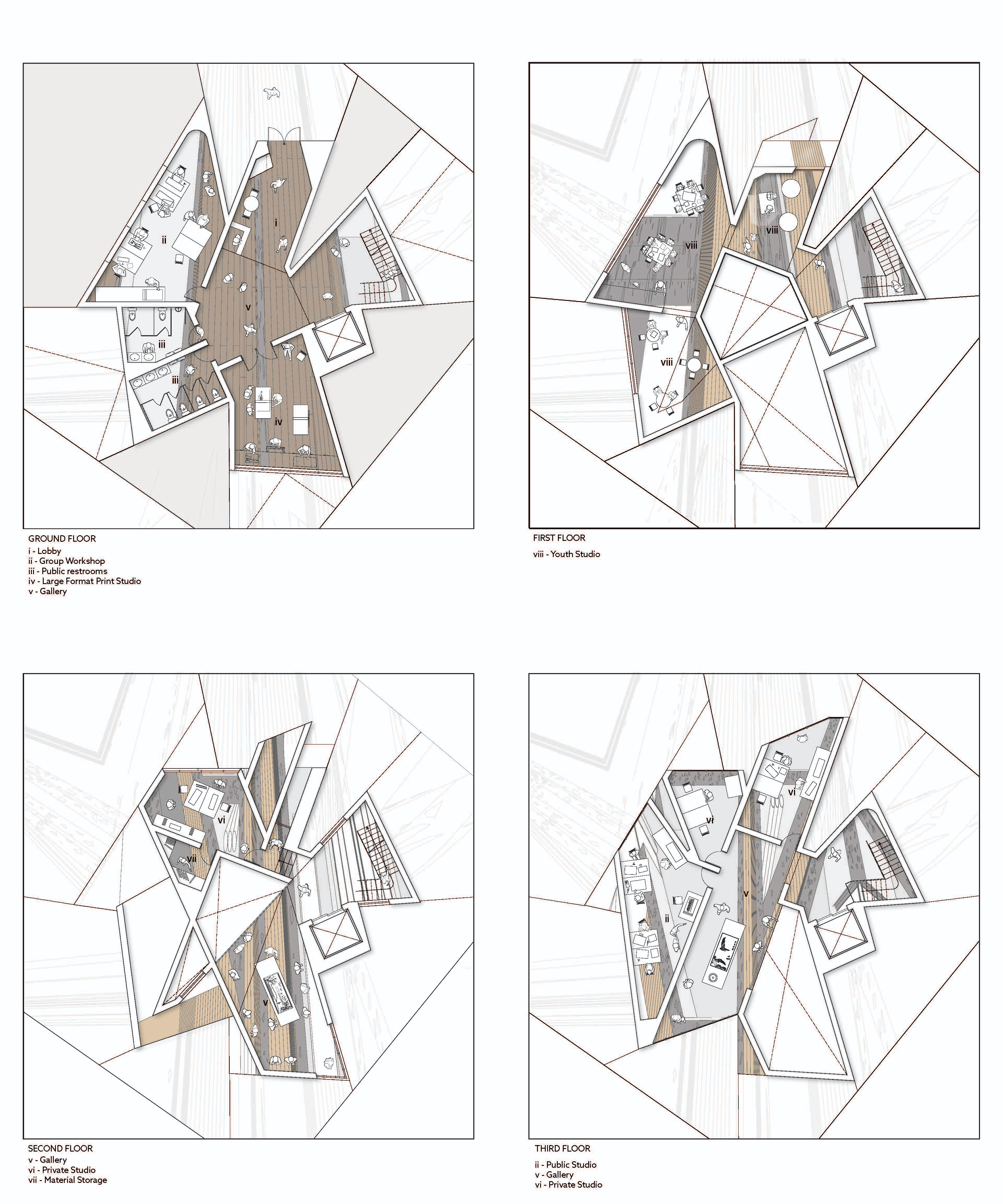 ii

i

v

iii

iii

iv

GROUND FLOOR
i - Lobby
ii - Group Workshop
iii - Public restrooms
iv - Large Format Print Studio
v - Gallery

viii

viii

viii

FIRST FLOOR
viii - Youth Studio

vi

vii

v

SECOND FLOOR
v - Gallery
vi - Private Studio
vii - Material Storage

vi

vi

ii

v

THIRD FLOOR
ii - Public Studio
v - Gallery
vi - Private Studio