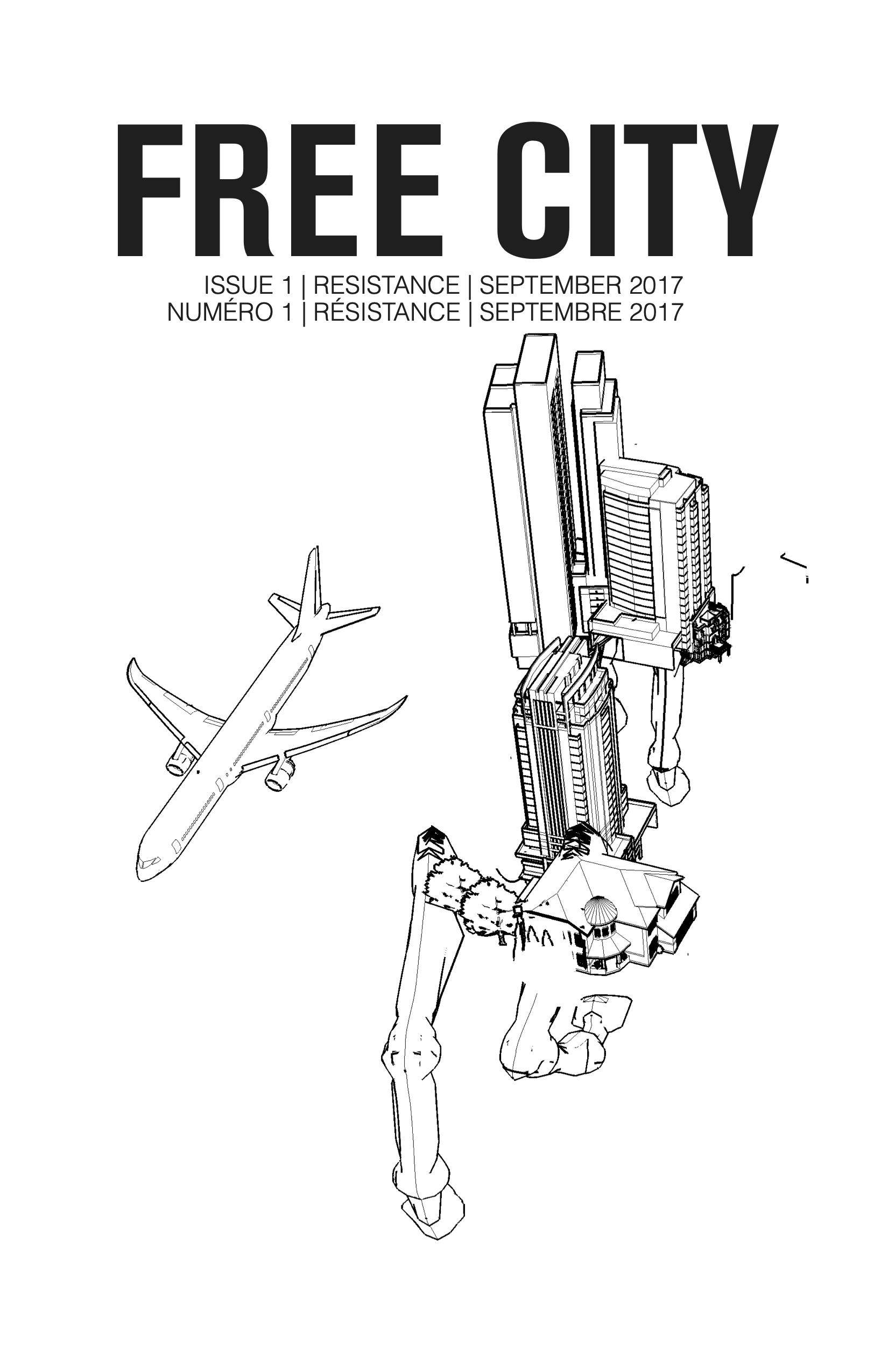 FREE CITY

ISSUE 1 | RESISTANCE | SEPTEMBER 2017
NUMÉRO 1 | RÉSISTANCE | SEPTEMBRE 2017