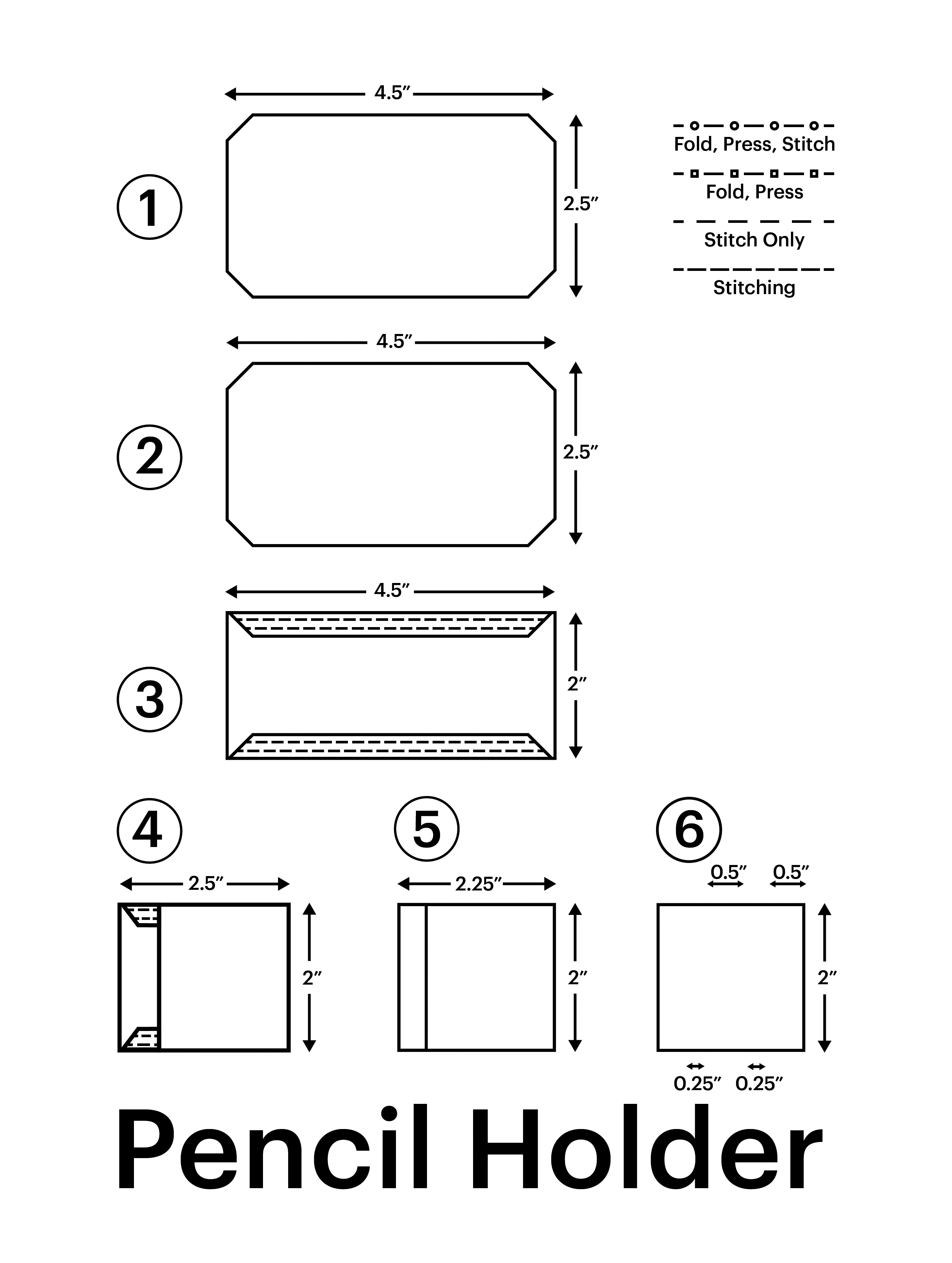 4.5″

1

2.5″

Fold, Press, Stitch

Fold, Press

Stitch Only

Stitching

4.5″

2

2.5″

4.5″

3

2″

4

2.5″

2″

5

2.25″

2″

6

0.5″ 0.5″

2″

0.25″ 0.25″

Pencil Holder