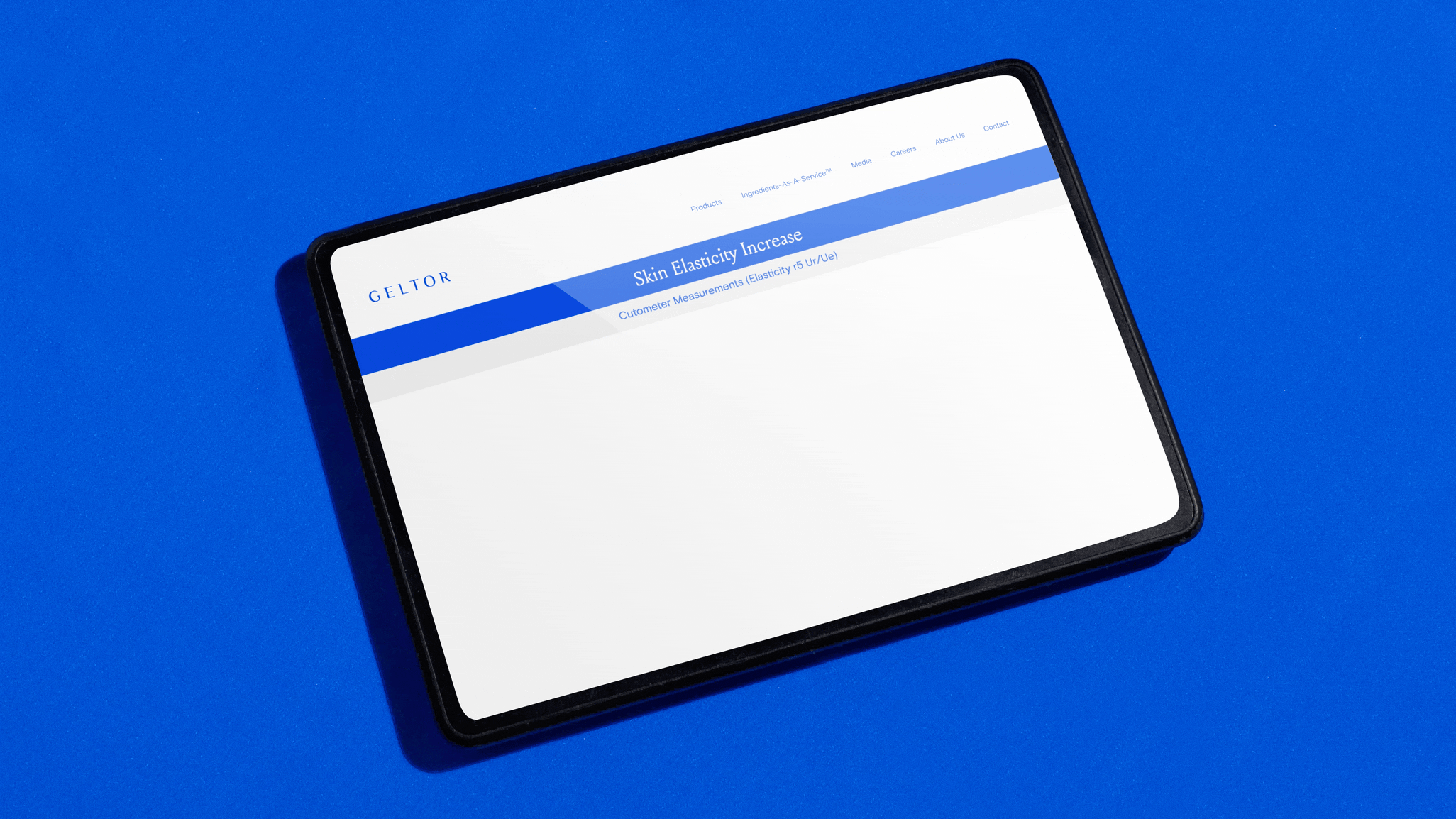 GELTOR

Products Ingredients-As-A-Service™ Media Careers About Us Contact

Skin Elasticity Increase

Cutometer Measurements (Elasticity r5 Ur/Ue)