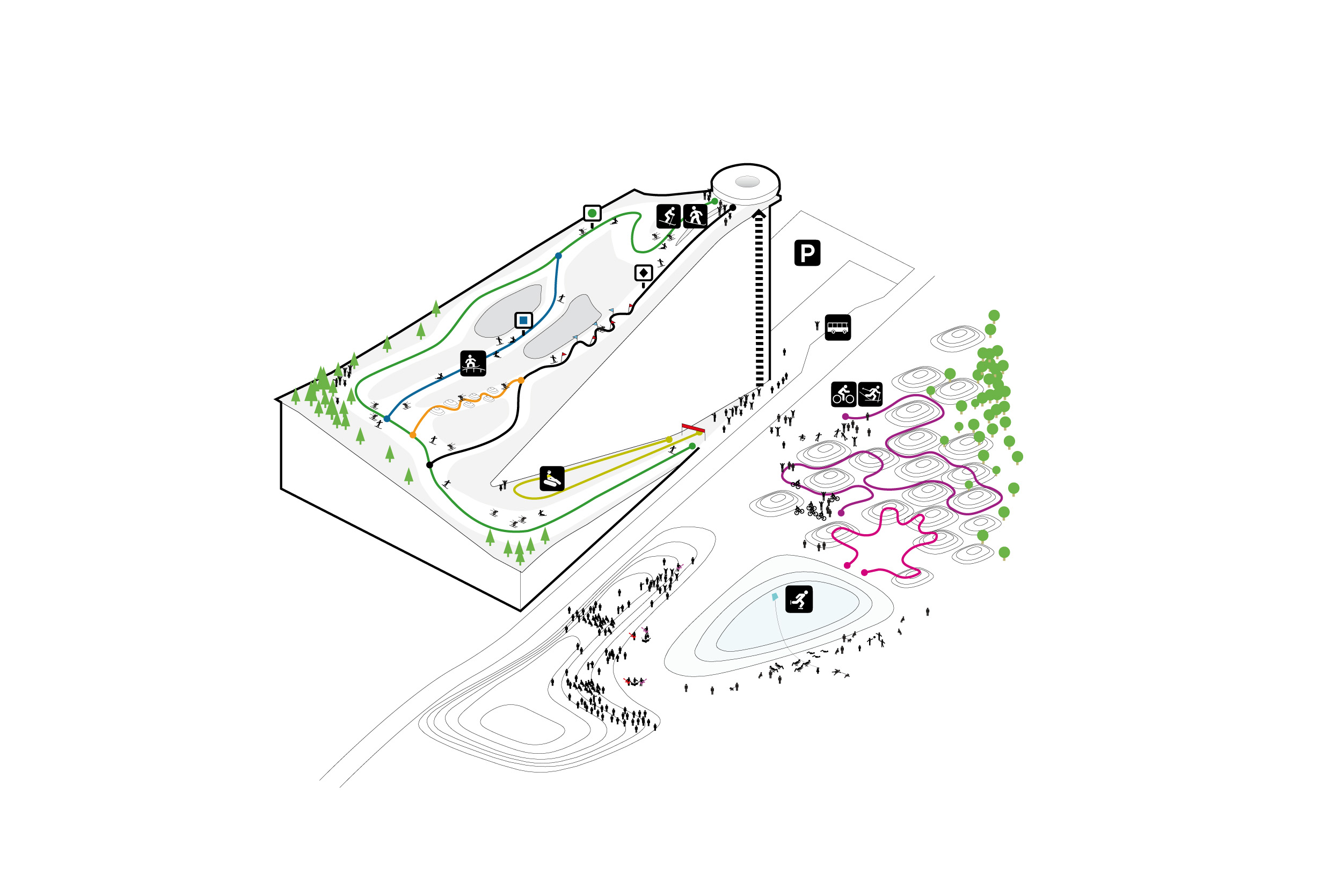 P