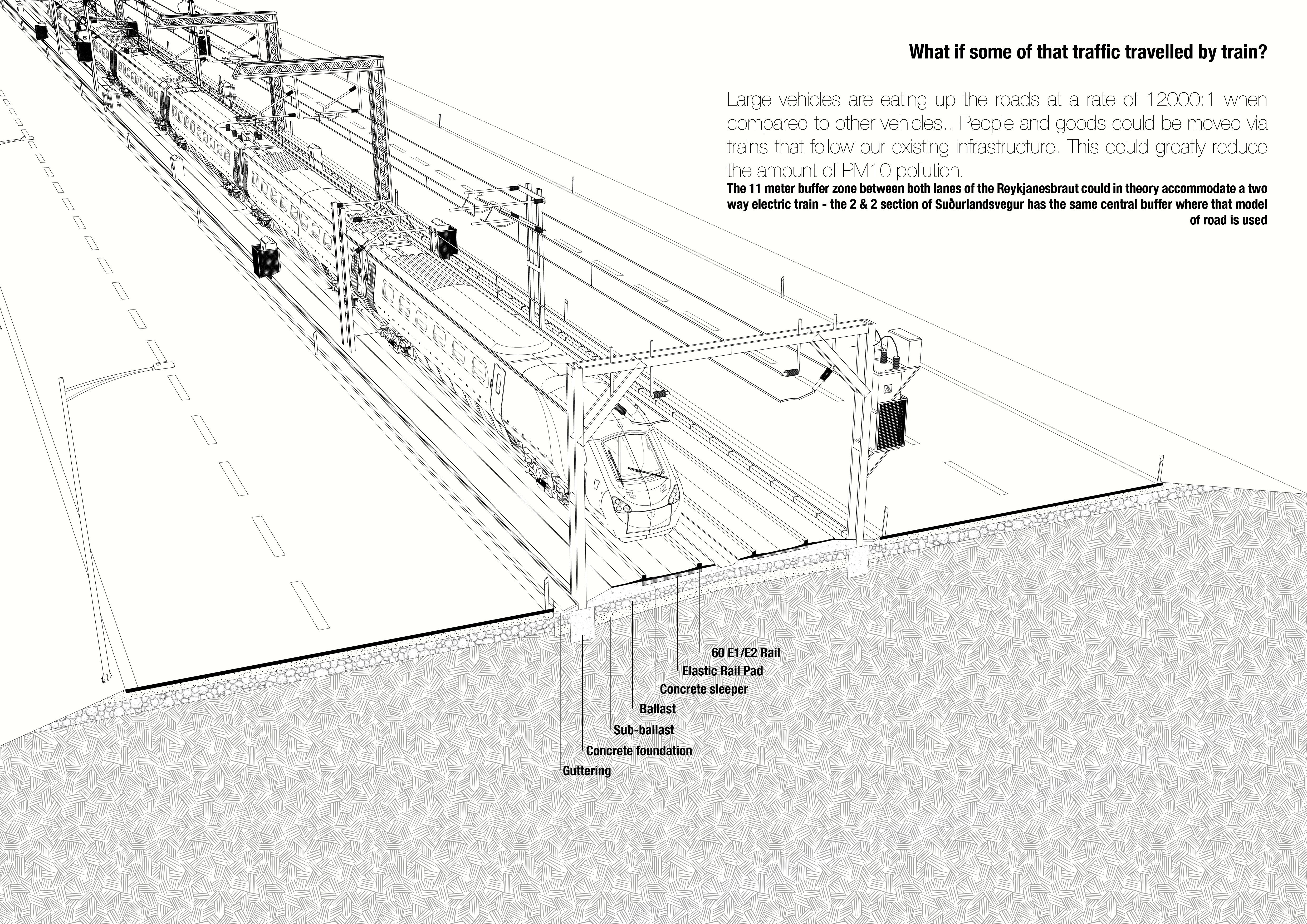 What if some of that traffic travelled by train?

Large vehicles are eating up the roads at a rate of 12000:1 when compared to other vehicles.. People and goods could be moved via trains that follow our existing infrastructure. This could greatly reduce the amount of PM10 pollution.

The 11 meter buffer zone between both lanes of the Reykjanesbraut could in theory accommodate a two way electric train - the 2 & 2 section of Suðurlandsvegur has the same central buffer where that model of road is used

60 E1/E2 Rail
Elastic Rail Pad
Concrete sleeper
Ballast
Sub-ballast
Concrete foundation
Guttering