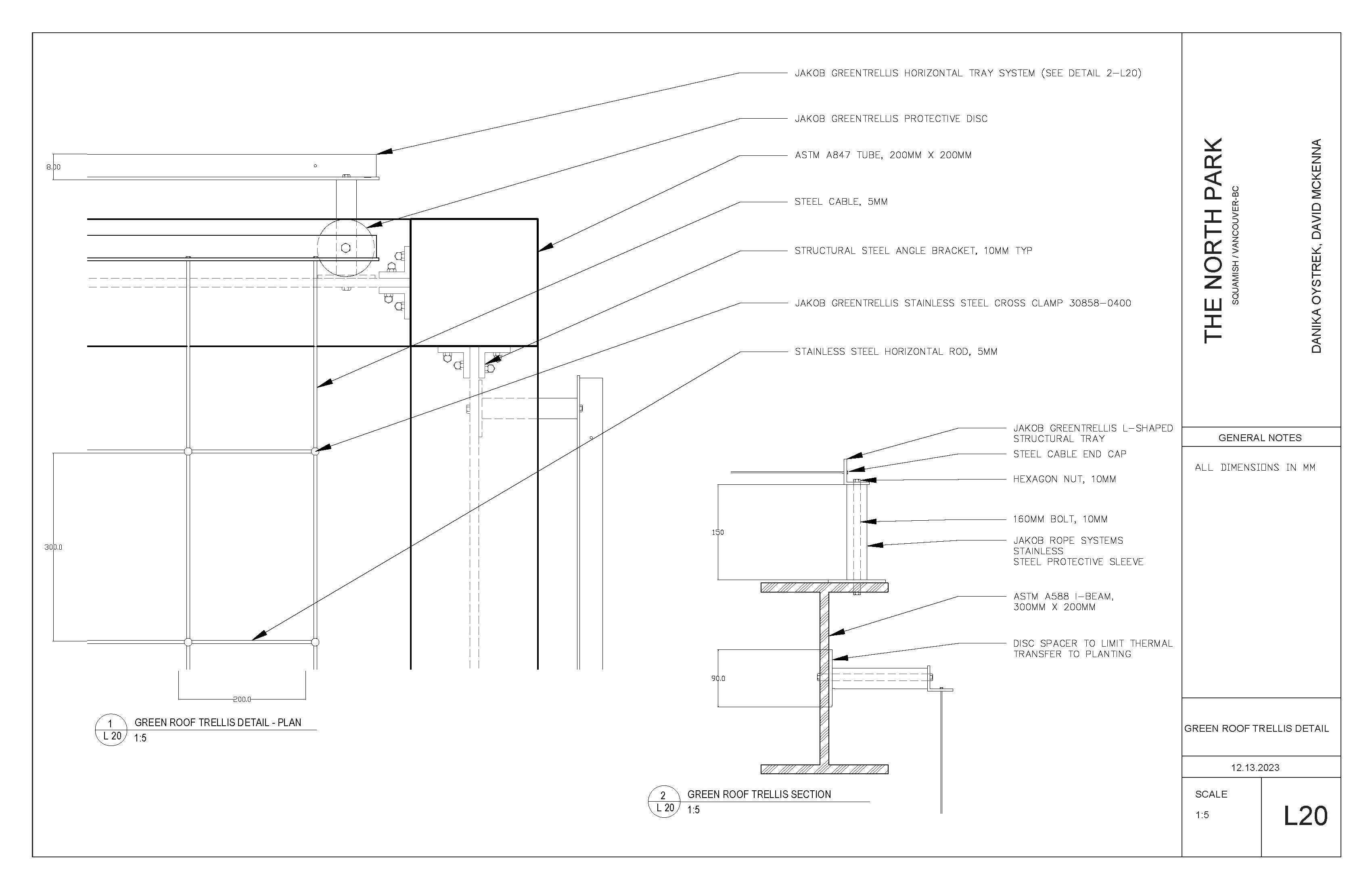 JAKOB GREENTRELLIS HORIZONTAL TRAY SYSTEM (SEE DETAIL 2-L20)

JAKOB GREENTRELLIS PROTECTIVE DISC

ASTM A847 TUBE, 200MM X 200MM

STEEL CABLE, 5MM

STRUCTURAL STEEL ANGLE BRACKET, 10MM TYP

JAKOB GREENTRELLIS STAINLESS STEEL CROSS CLAMP 30858-0400

STAINLESS STEEL HORIZONTAL ROD, 5MM

8.00

300.0

200.0

1
L 20
GREEN ROOF TRELLIS DETAIL - PLAN
1:5

JAKOB GREENTRELLIS L-SHAPED STRUCTURAL TRAY

STEEL CABLE END CAP

HEXAGON NUT, 10MM

160MM BOLT, 10MM

JAKOB ROPE SYSTEMS STAINLESS STEEL PROTECTIVE SLEEVE

ASTM A588 I-BEAM, 300MM X 200MM

DISC SPACER TO LIMIT THERMAL TRANSFER TO PLANTING

150

90.0

2
L 20
GREEN ROOF TRELLIS SECTION
1:5

THE NORTH PARK
SQUAMISH / VANCOUVER-BC

DANIKA OYSTREK, DAVID MCKENNA

GENERAL NOTES

ALL DIMENSIONS IN MM

GREEN ROOF TRELLIS DETAIL

12.13.2023

SCALE
1:5

L20