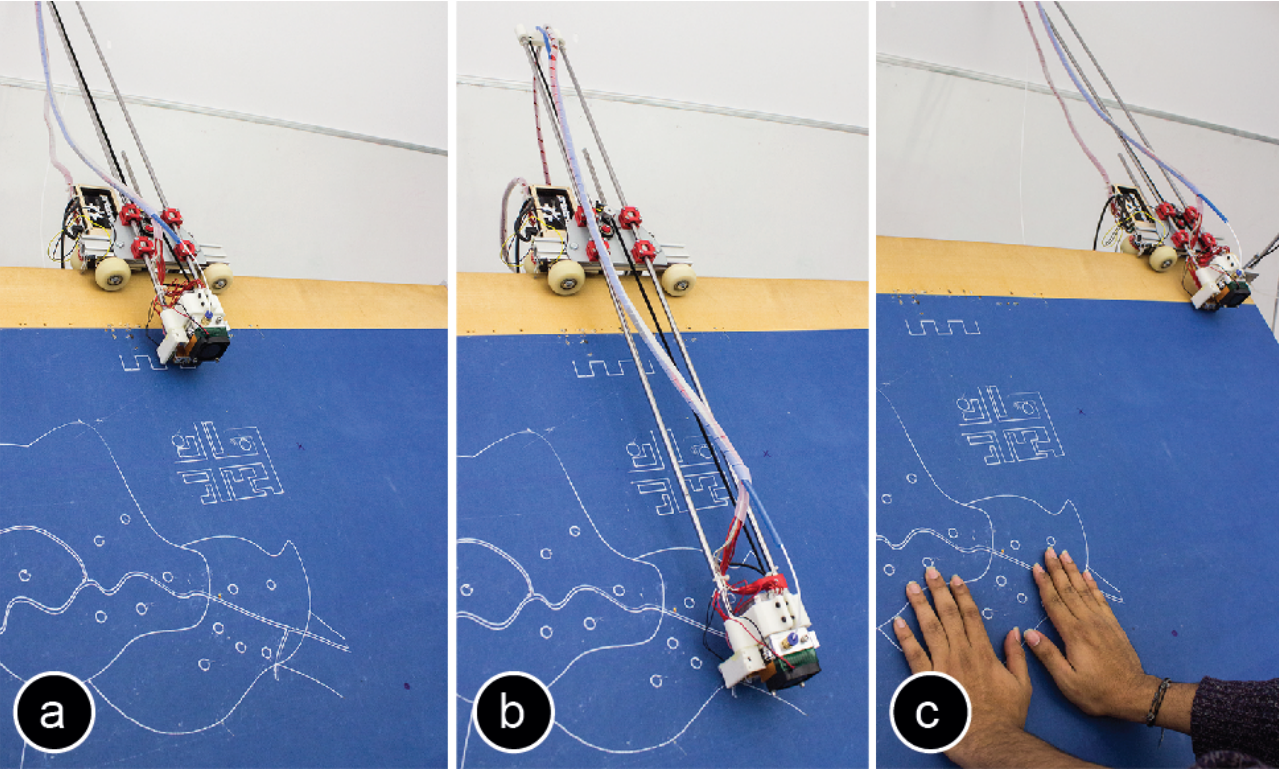 a

b

c