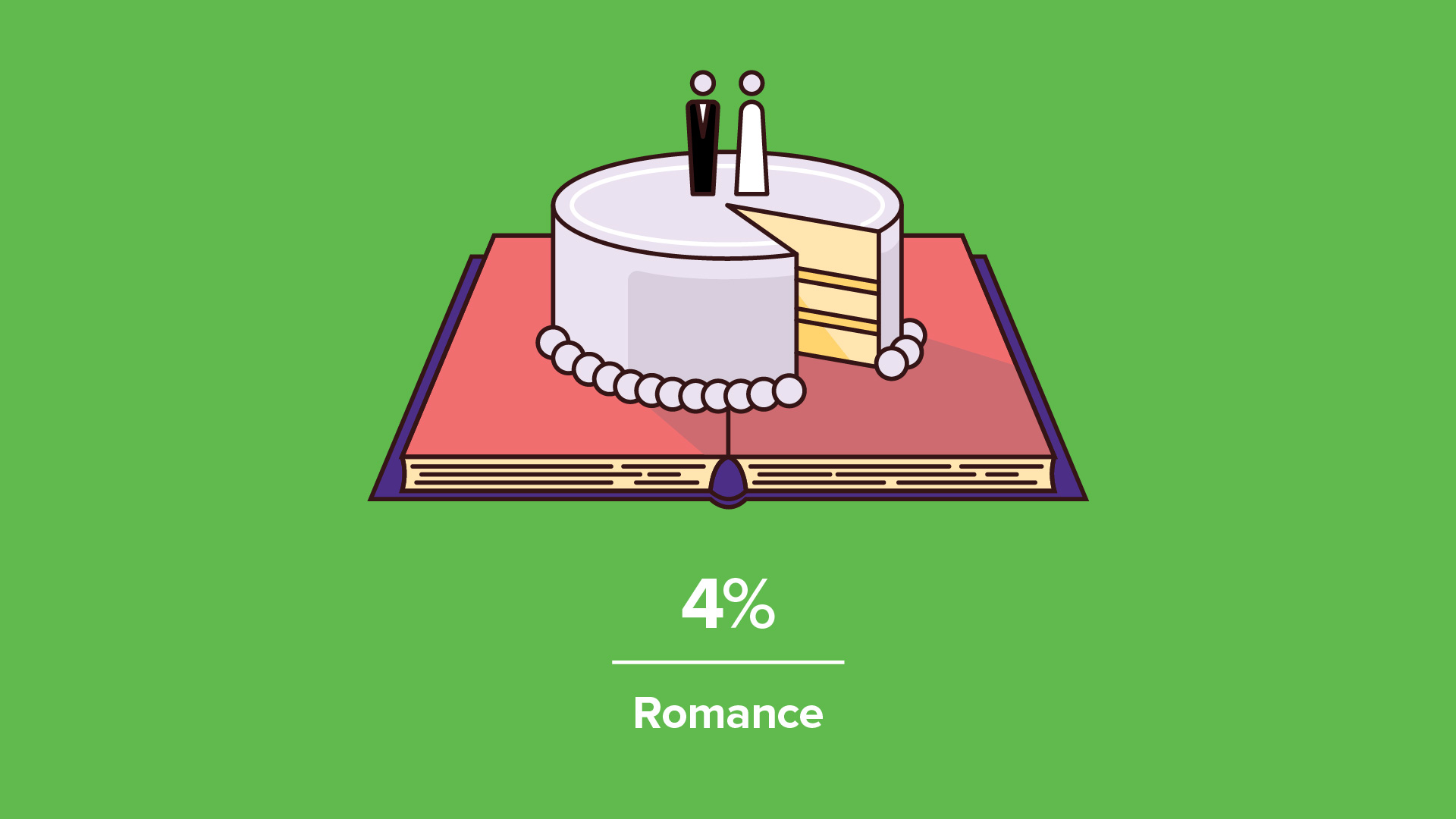 4%

Romance