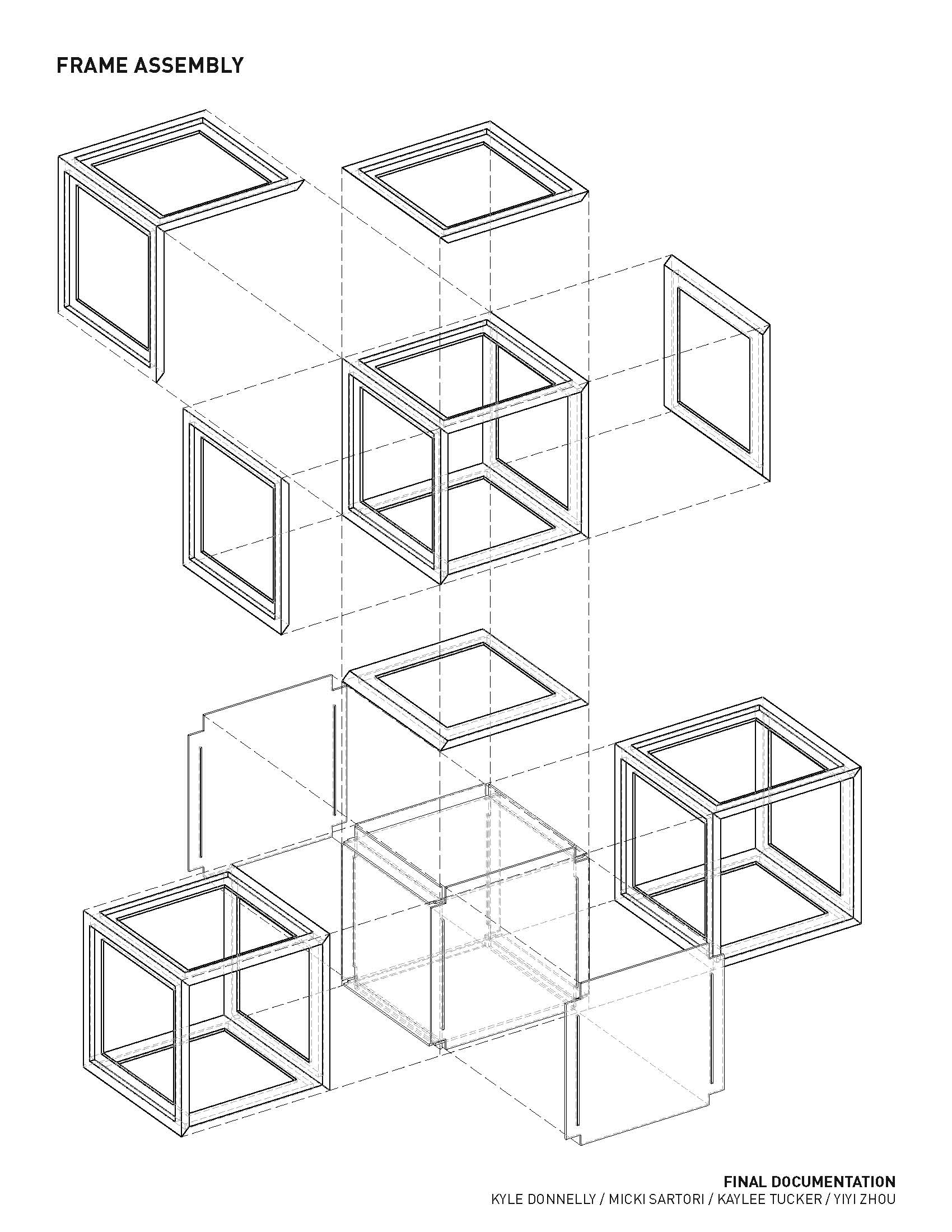 FRAME ASSEMBLY

FINAL DOCUMENTATION
KYLE DONNELLY / MICKI SARTORI / KAYLEE TUCKER / YIYI ZHOU