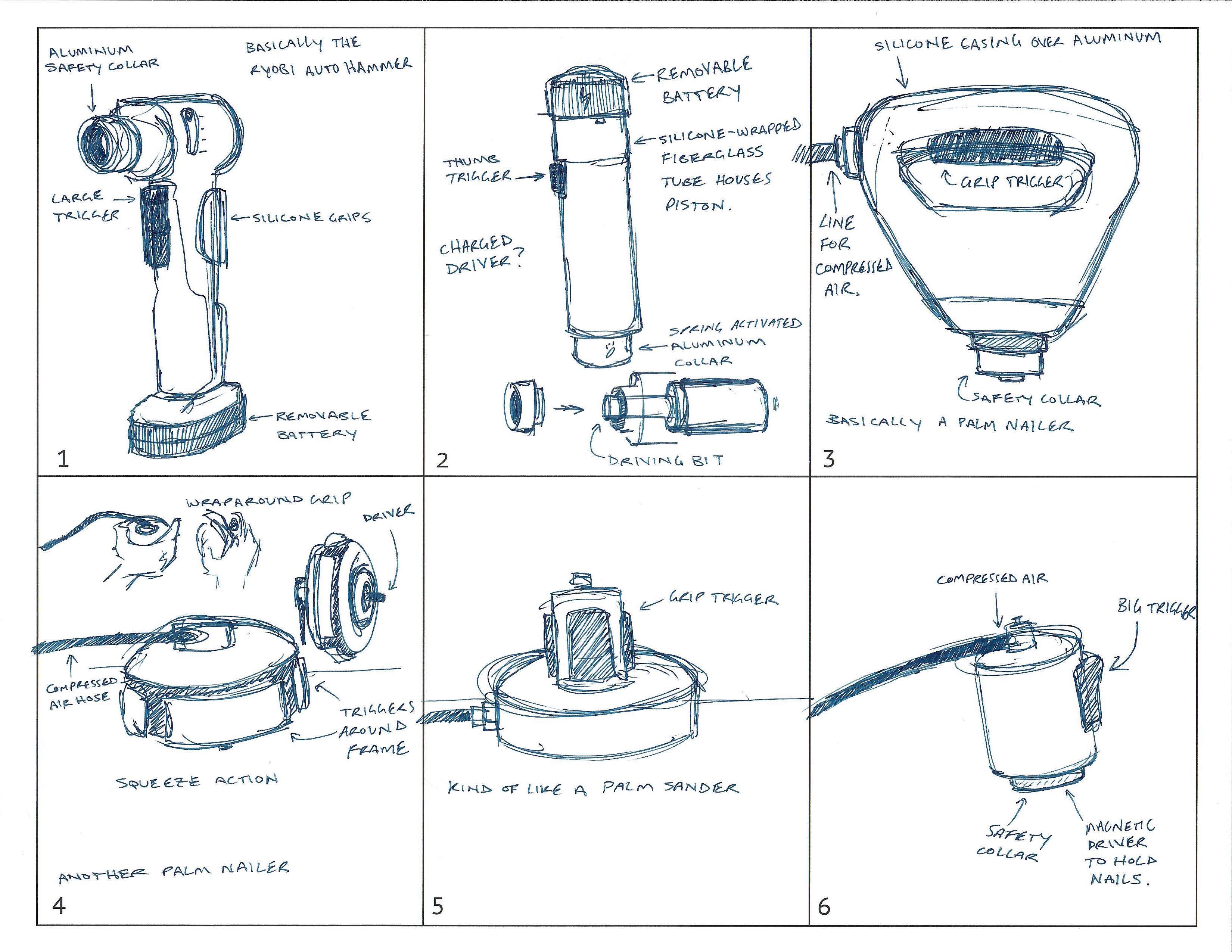 ALUMINUM SAFETY COLLAR

BASICALLY THE RYOBI AUTO HAMMER

LARGE TRIGGER

SILICONE GRIPS

REMOVABLE BATTERY

1

REMOVABLE BATTERY

SILICONE-WRAPPED FIBERGLASS TUBE HOUSES PISTON.

THUMB TRIGGER

CHARGED DRIVER?

SPRING ACTIVATED ALUMINUM COLLAR

DRIVING BIT

2

SILICONE CASING OVER ALUMINUM

GRIP TRIGGER

LINE FOR COMPRESSED AIR.

SAFETY COLLAR

BASICALLY A PALM NAILER

3

WRAPAROUND GRIP

DRIVER

COMPRESSED AIR HOSE

TRIGGERS AROUND FRAME

SQUEEZE ACTION

ANOTHER PALM NAILER

4

GRIP TRIGGER

KIND OF LIKE A PALM SANDER

5

COMPRESSED AIR

BIG TRIGGER

SAFETY COLLAR

MAGNETIC DRIVER TO HOLD NAILS.

6