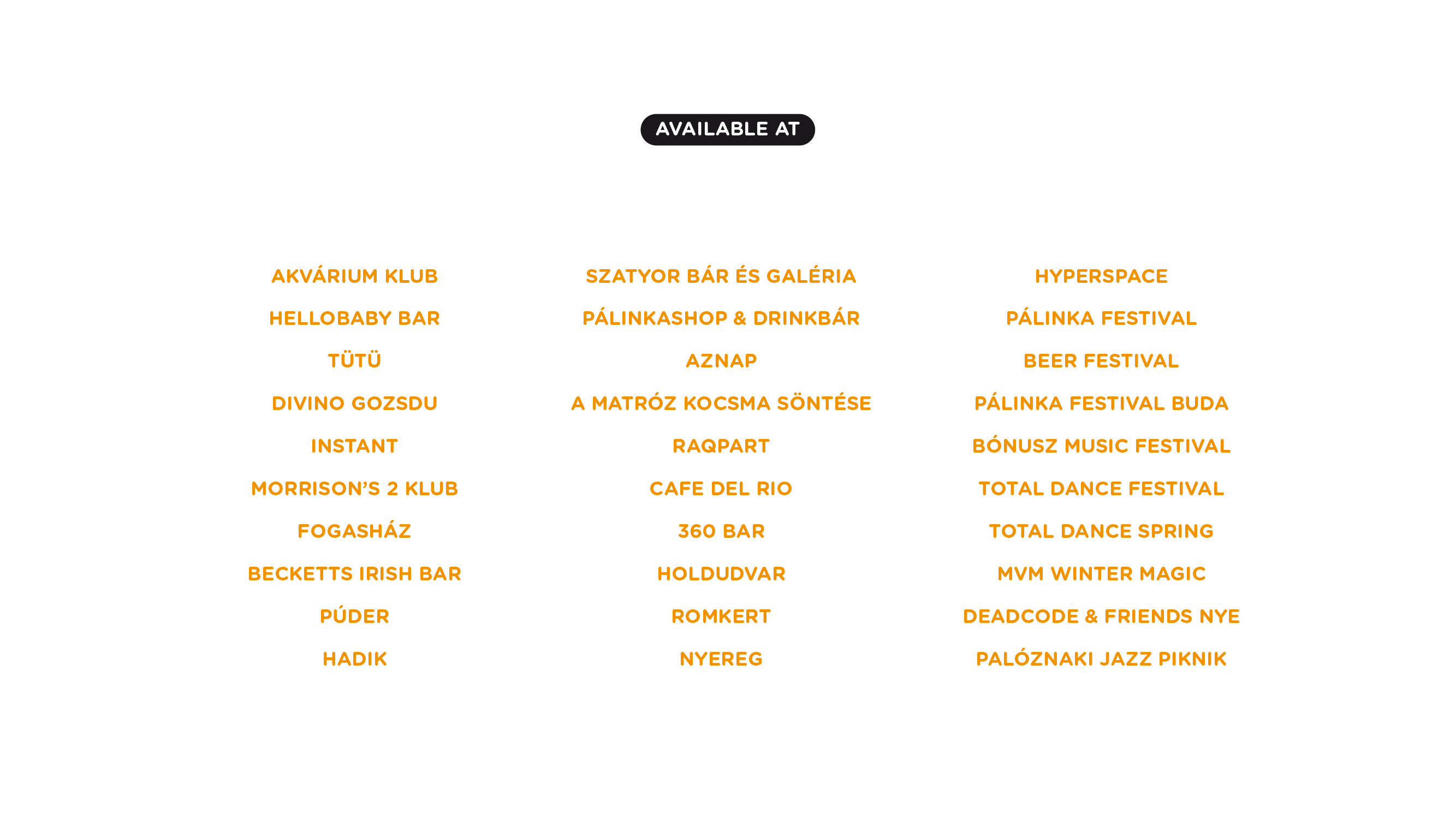 AVAILABLE AT

AKVÁRIUM KLUB
HELLOBABY BAR
TÜTÜ
DIVINO GOZSDU
INSTANT
MORRISON'S 2 KLUB
FOGASHÁZ
BECKETTS IRISH BAR
PÚDER
HADIK

SZATYOR BÁR ÉS GALÉRIA
PÁLINKASHOP & DRINKBÁR
AZNAP
A MATRÓZ KOCSMA SÖNTÉSE
RAQPART
CAFE DEL RIO
360 BAR
HOLDUDVAR
ROMKERT
NYEREG

HYPERSPACE
PÁLINKA FESTIVAL
BEER FESTIVAL
PÁLINKA FESTIVAL BUDA
BÓNUSZ MUSIC FESTIVAL
TOTAL DANCE FESTIVAL
TOTAL DANCE SPRING
MVM WINTER MAGIC
DEADCODE & FRIENDS NYE
PALÓZNAKI JAZZ PIKNIK