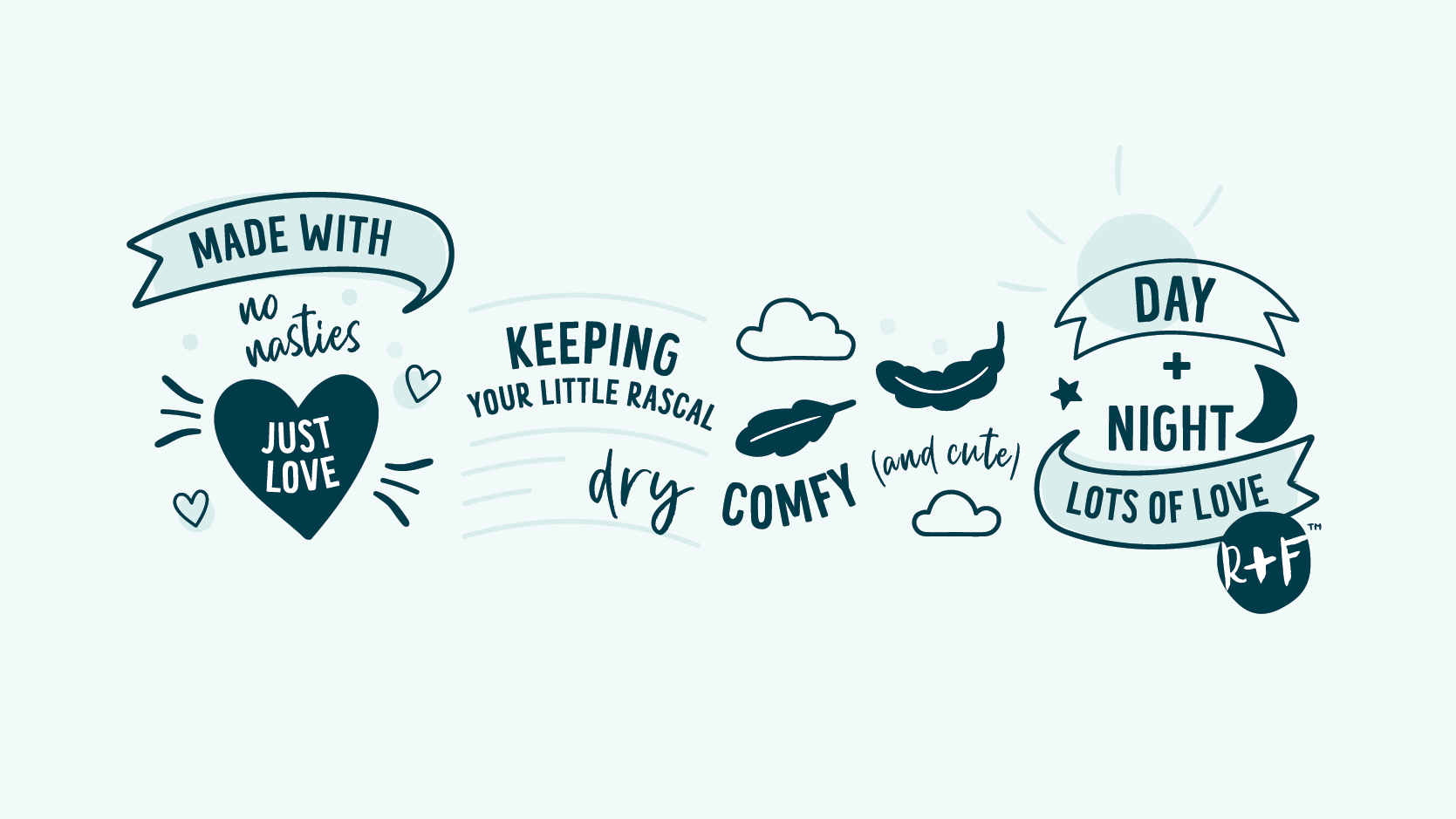 MADE WITH

no nasties

JUST LOVE

KEEPING YOUR LITTLE RASCAL

dry

COMFY

(and cute)

DAY + NIGHT

LOTS OF LOVE

R+F™