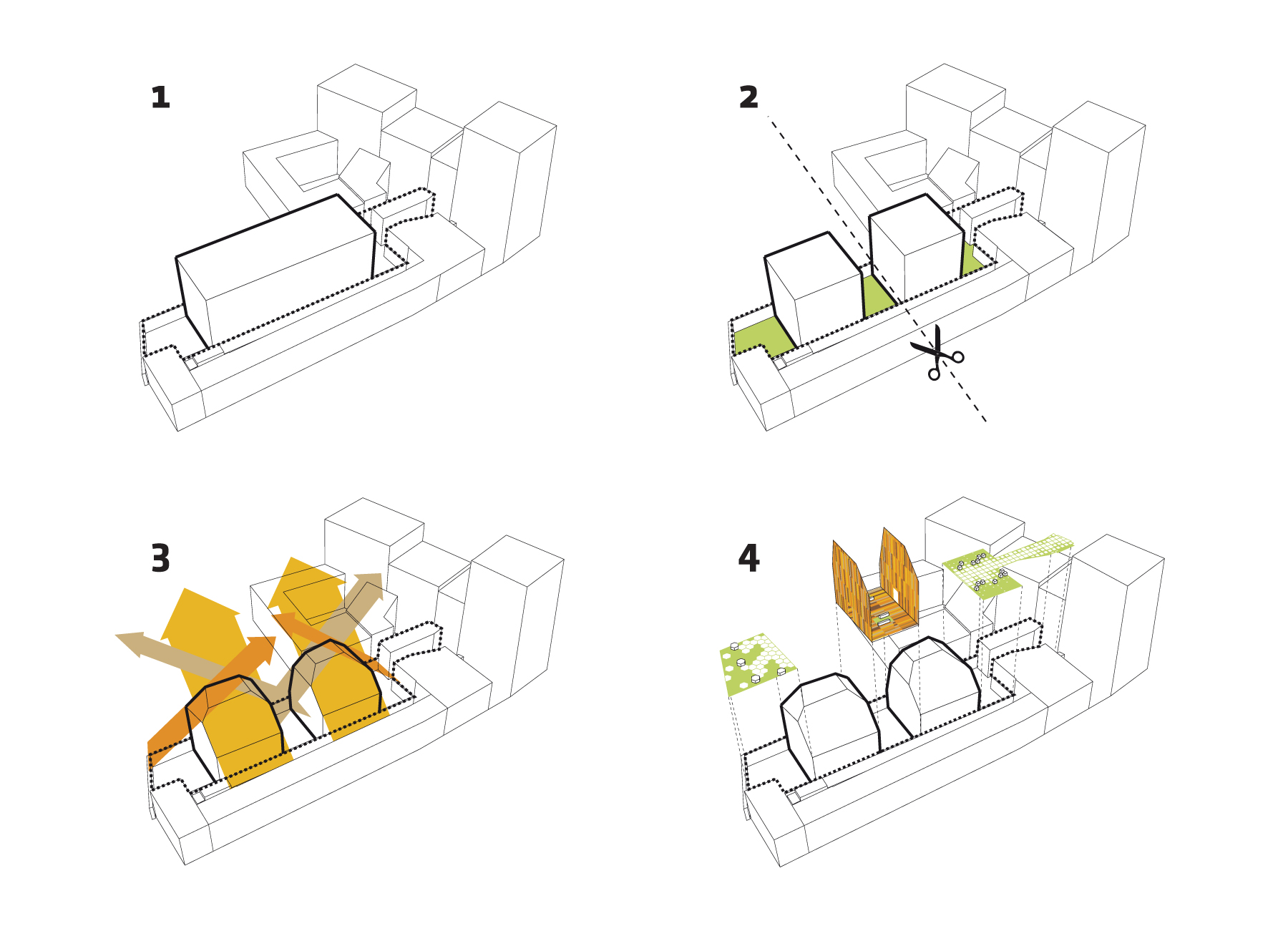 1

2

3

4