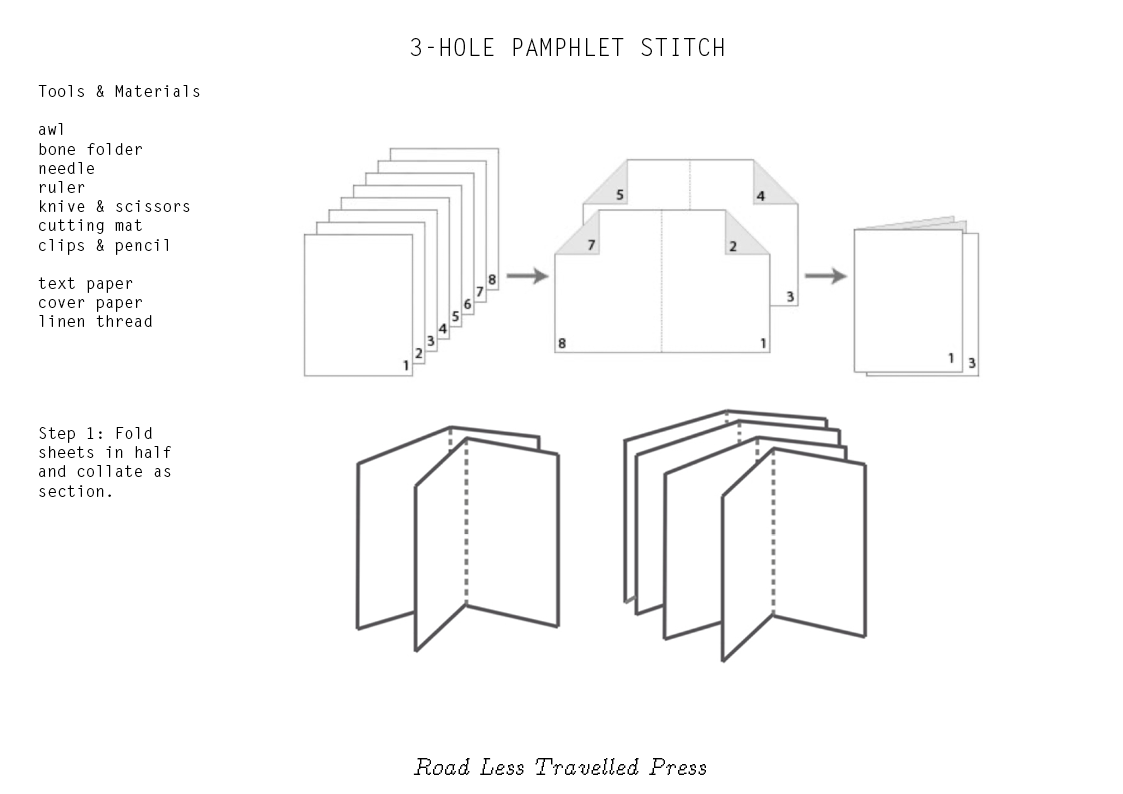 3-HOLE PAMPHLET STITCH

Tools & Materials

awl
bone folder
needle
ruler
knive & scissors
cutting mat
clips & pencil

text paper
cover paper
linen thread

1 2 3 4 5 6 7 8

5 4 7 2 3 8 1

1 3

Step 1: Fold sheets in half and collate as section.

Road Less Travelled Press