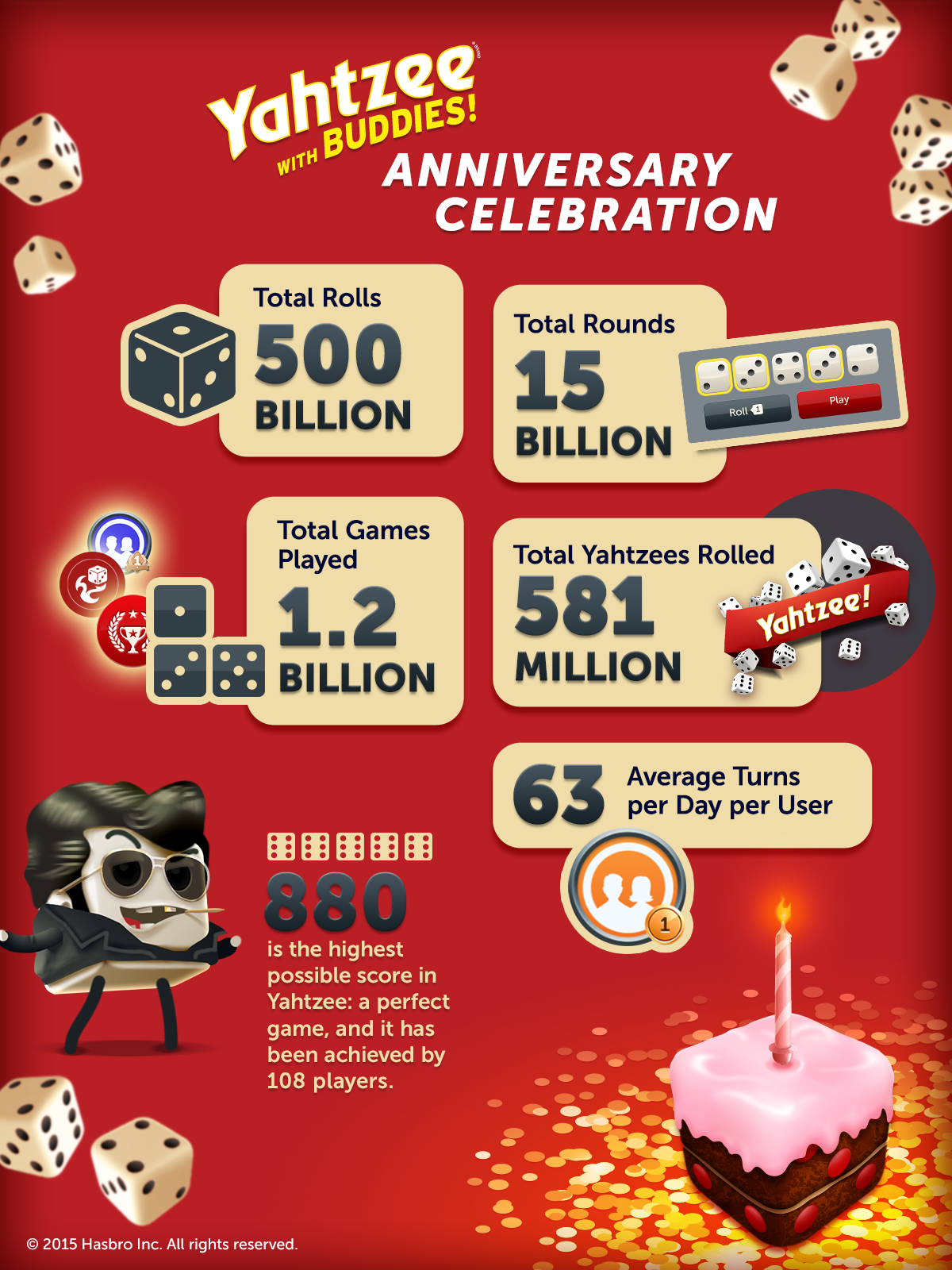 Yahtzee WITH BUDDIES!

ANNIVERSARY CELEBRATION

Total Rolls
500
BILLION

Total Rounds
15
BILLION

Roll 1
Play

Total Games Played
1.2
BILLION

Total Yahtzees Rolled
581
MILLION

Yahtzee!

63 Average Turns per Day per User

1

880
is the highest possible score in Yahtzee: a perfect game, and it has been achieved by 108 players.

© 2015 Hasbro Inc. All rights reserved.