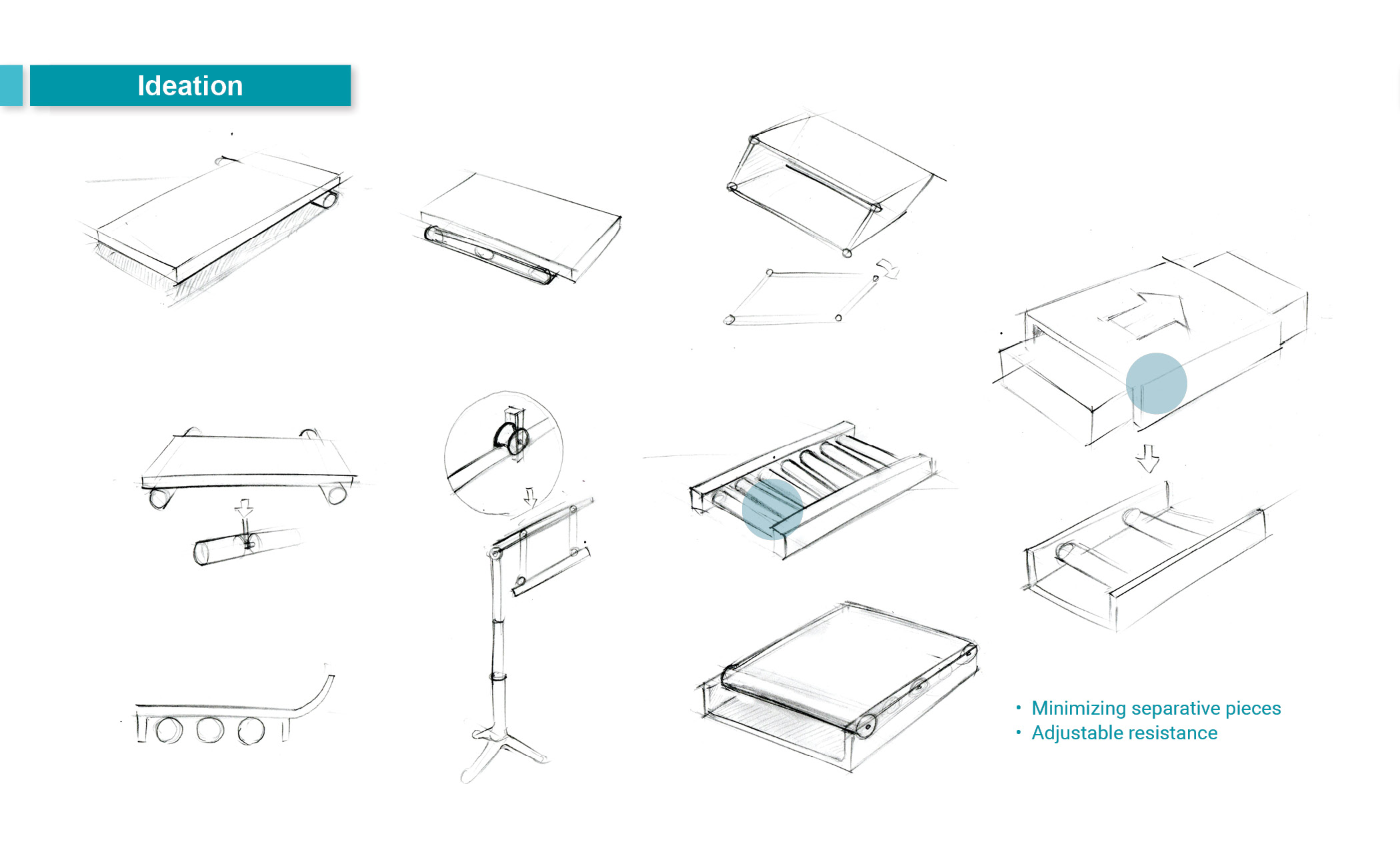 Ideation

• Minimizing separative pieces
• Adjustable resistance