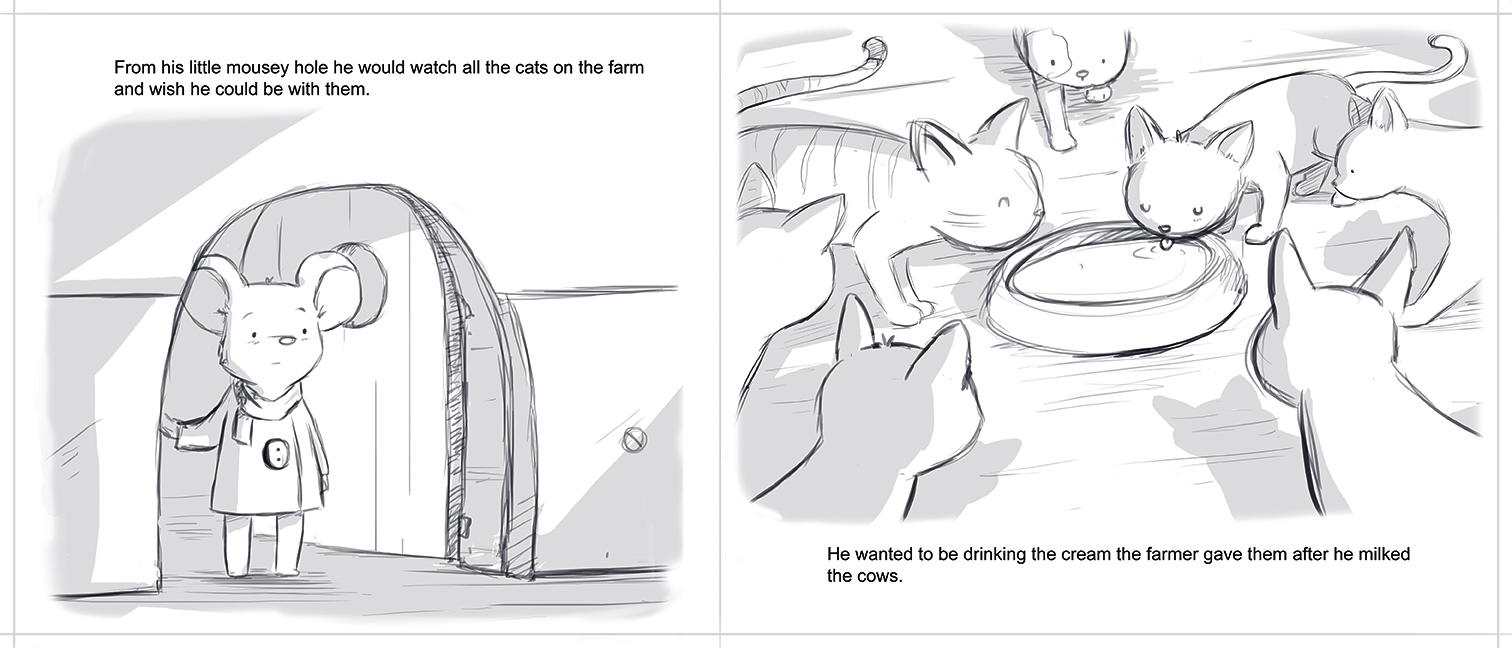 From his little mousey hole he would watch all the cats on the farm and wish he could be with them.

He wanted to be drinking the cream the farmer gave them after he milked the cows.