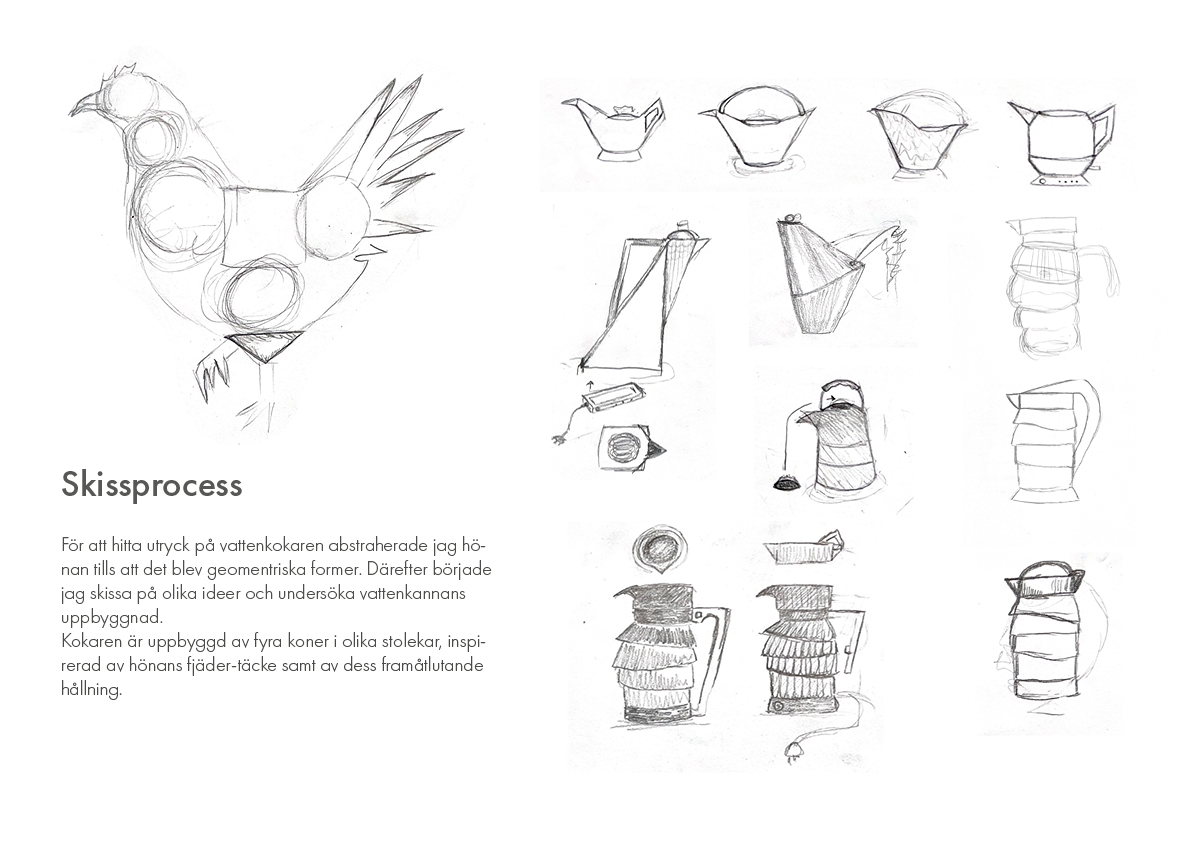 Skissprocess

För att hitta utryck på vattenkokaren abstraherade jag hönan tills att det blev geomentriska former. Därefter började jag skissa på olika ideer och undersöka vattenkannans uppbyggnad.
Kokaren är uppbyggd av fyra koner i olika stolekar, inspirerad av hönans fjäder-täcke samt av dess framåtlutande hållning.