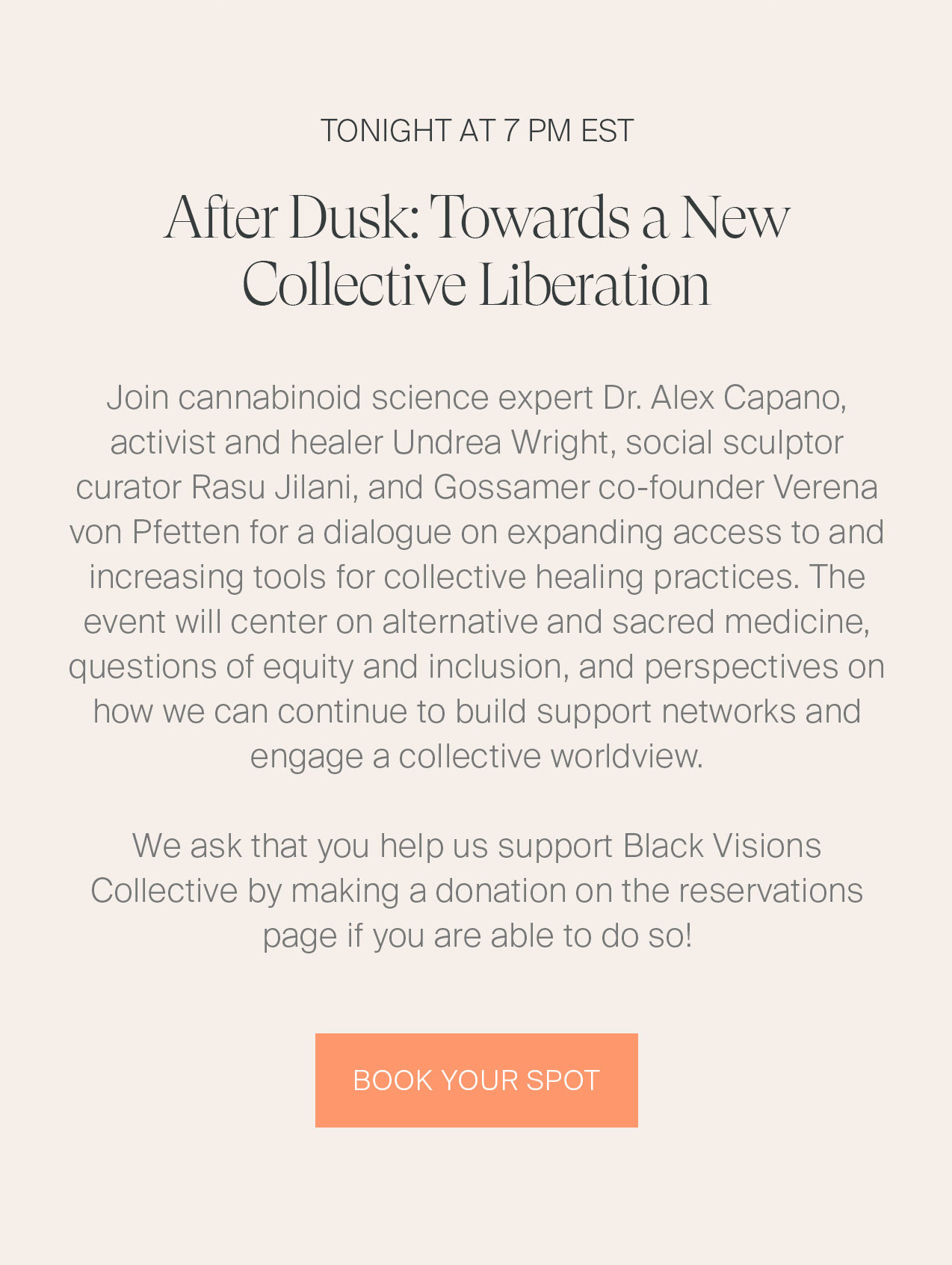 TONIGHT AT 7 PM EST

After Dusk: Towards a New Collective Liberation

Join cannabinoid science expert Dr. Alex Capano, activist and healer Undrea Wright, social sculptor curator Rasu Jilani, and Gossamer co-founder Verena von Pfetten for a dialogue on expanding access to and increasing tools for collective healing practices. The event will center on alternative and sacred medicine, questions of equity and inclusion, and perspectives on how we can continue to build support networks and engage a collective worldview.

We ask that you help us support Black Visions Collective by making a donation on the reservations page if you are able to do so!

BOOK YOUR SPOT