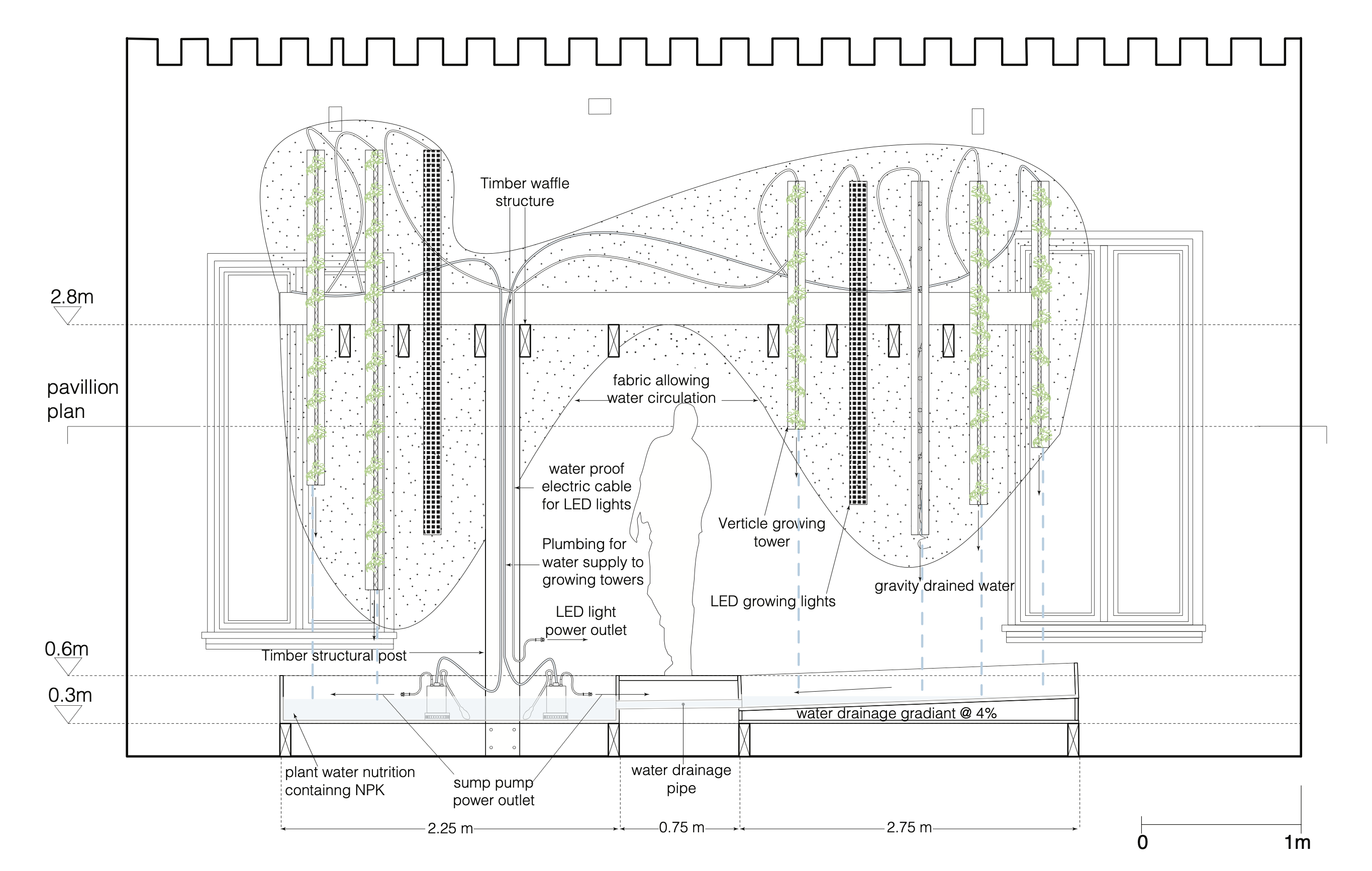 Timber waffle structure

2.8m

pavillion plan

fabric allowing water circulation

water proof electric cable for LED lights

Verticle growing tower

Plumbing for water supply to growing towers

gravity drained water

LED growing lights

LED light power outlet

0.6m

Timber structural post

0.3m

water drainage gradiant @ 4%

plant water nutrition containng NPK

sump pump power outlet

water drainage pipe

2.25 m

0.75 m

2.75 m

0

1m