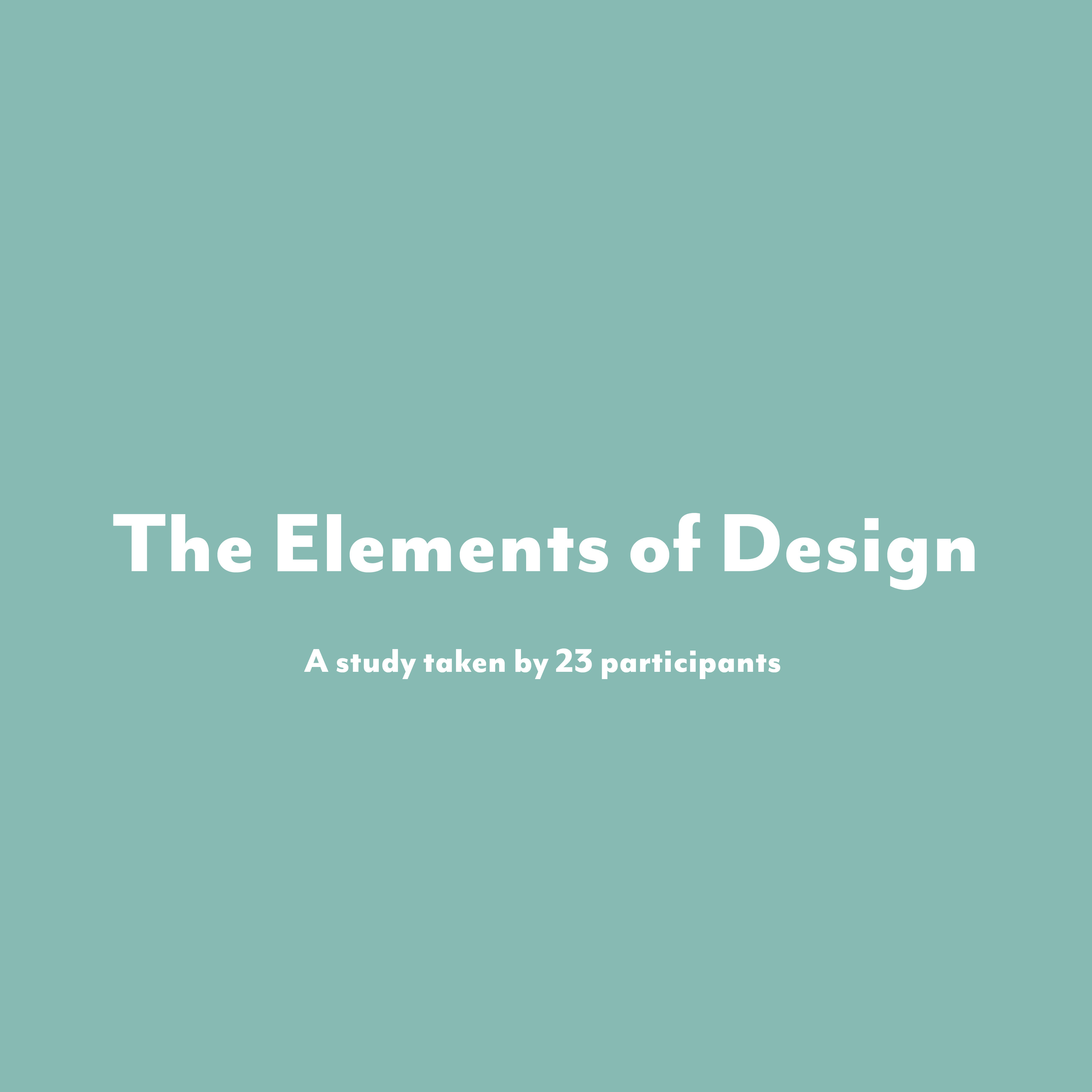 The Elements of Design

A study taken by 23 participants