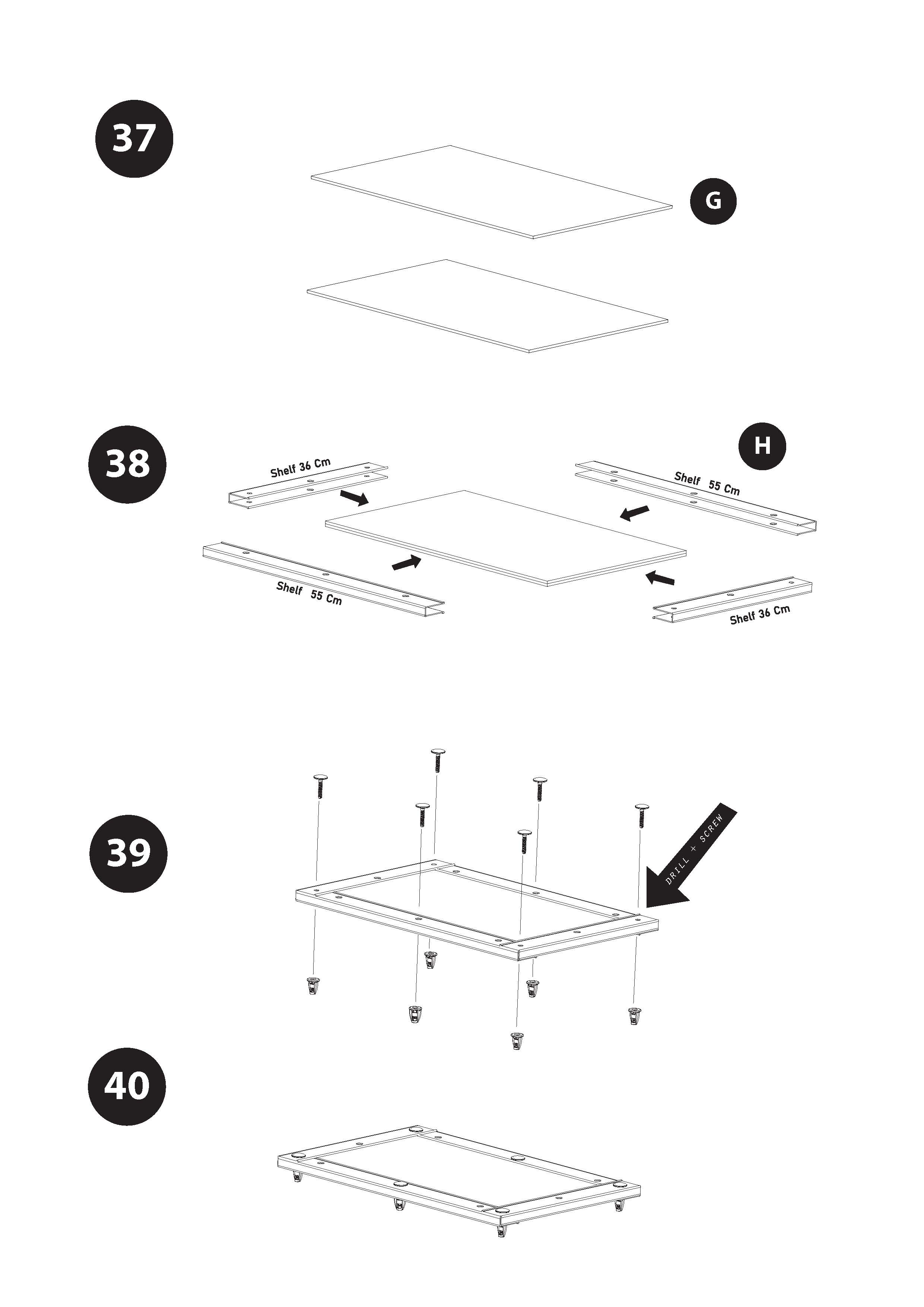 37

G

38

H

Shelf 36 Cm

Shelf 55 Cm

Shelf 55 Cm

Shelf 36 Cm

39

DRILL + SCREW

40