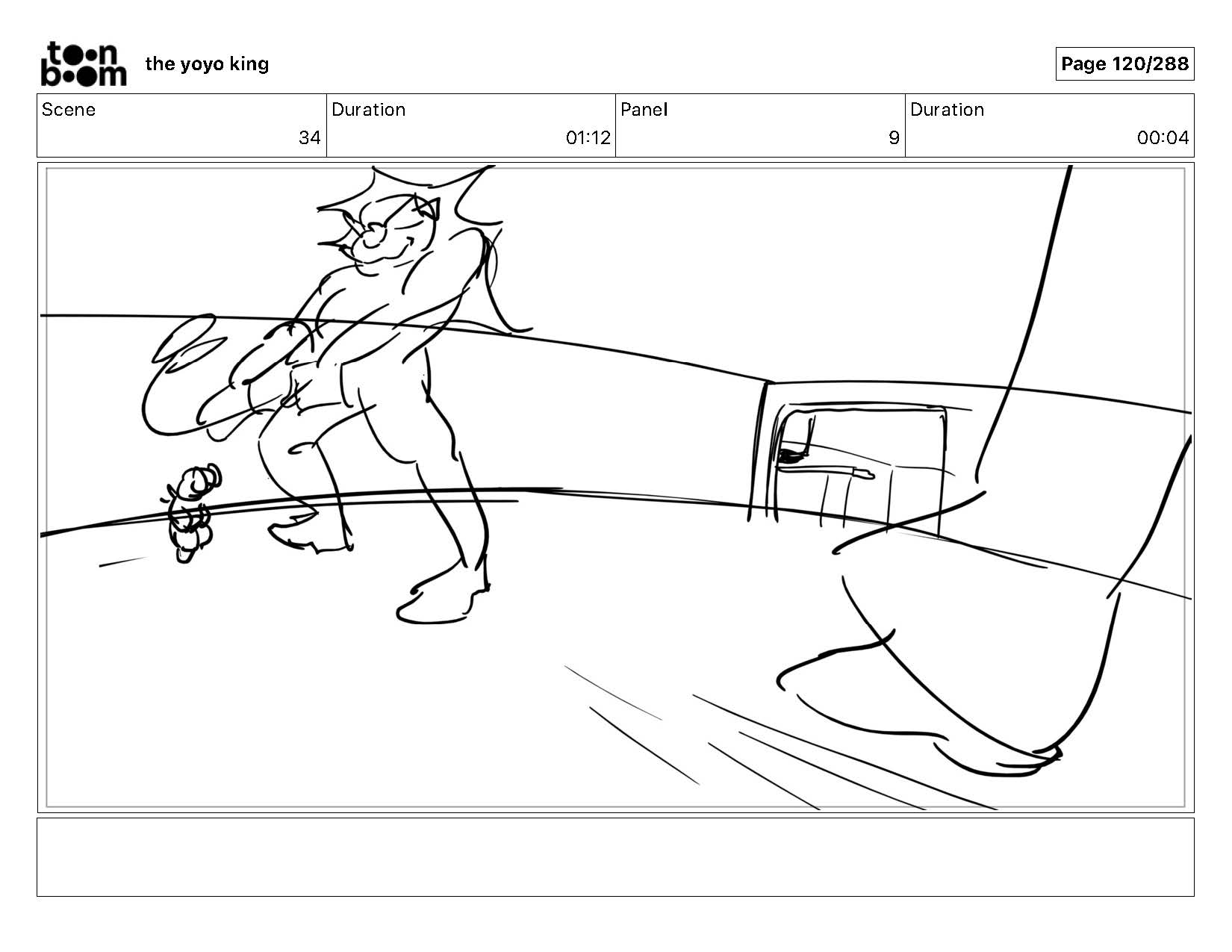 toon boom the yoyo king

Page 120/288

| Scene | Duration | Panel | Duration |
|---|---|---|---|
| 34 | 01:12 | 9 | 00:04 |